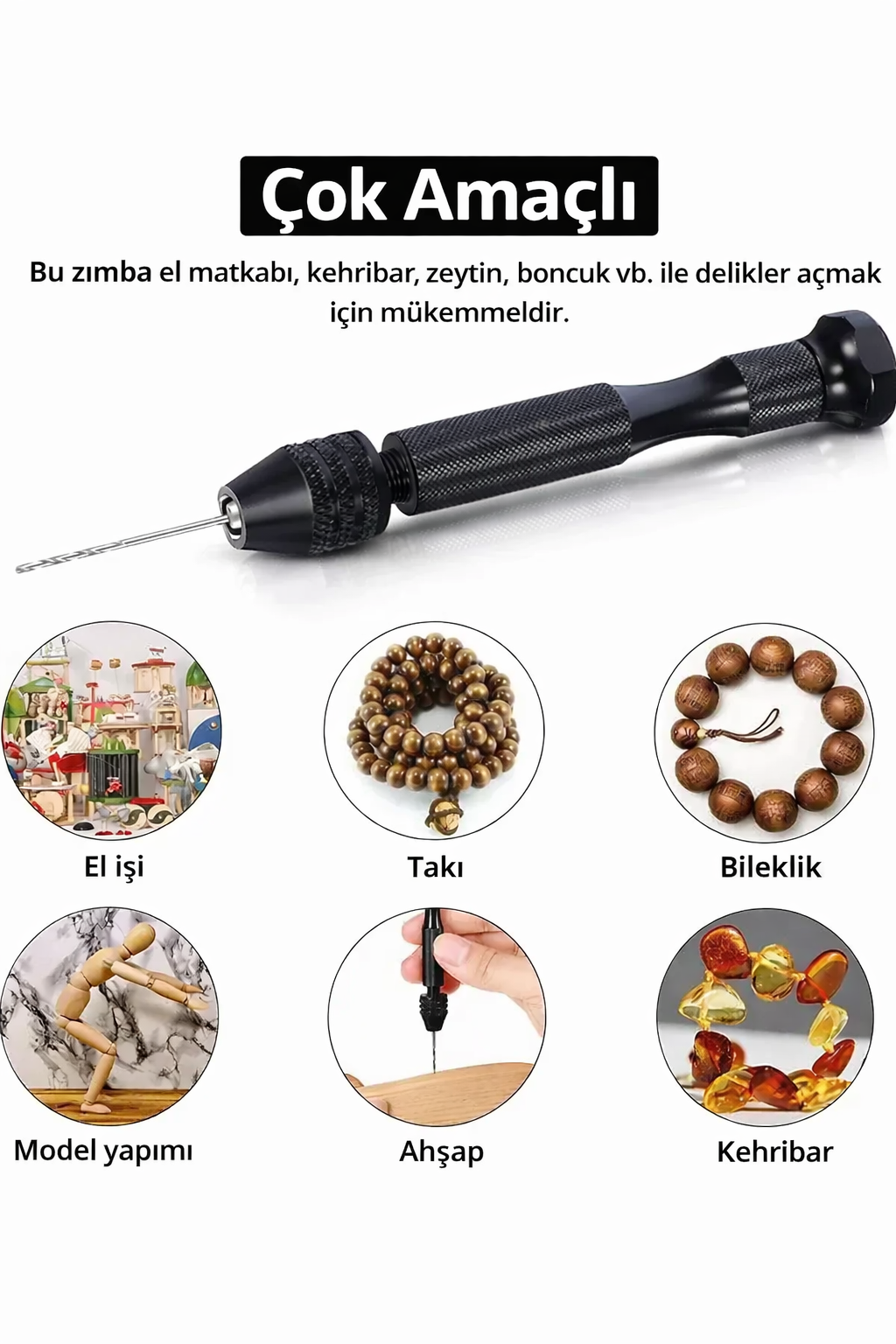 Çok Amaçlı

Bu zımba el matkabı, kehribar, zeytin, boncuk vb. ile delikler açmak için mükemmeldir.

El işi

Takı

Bileklik

Model yapımı

Ahşap

Kehribar