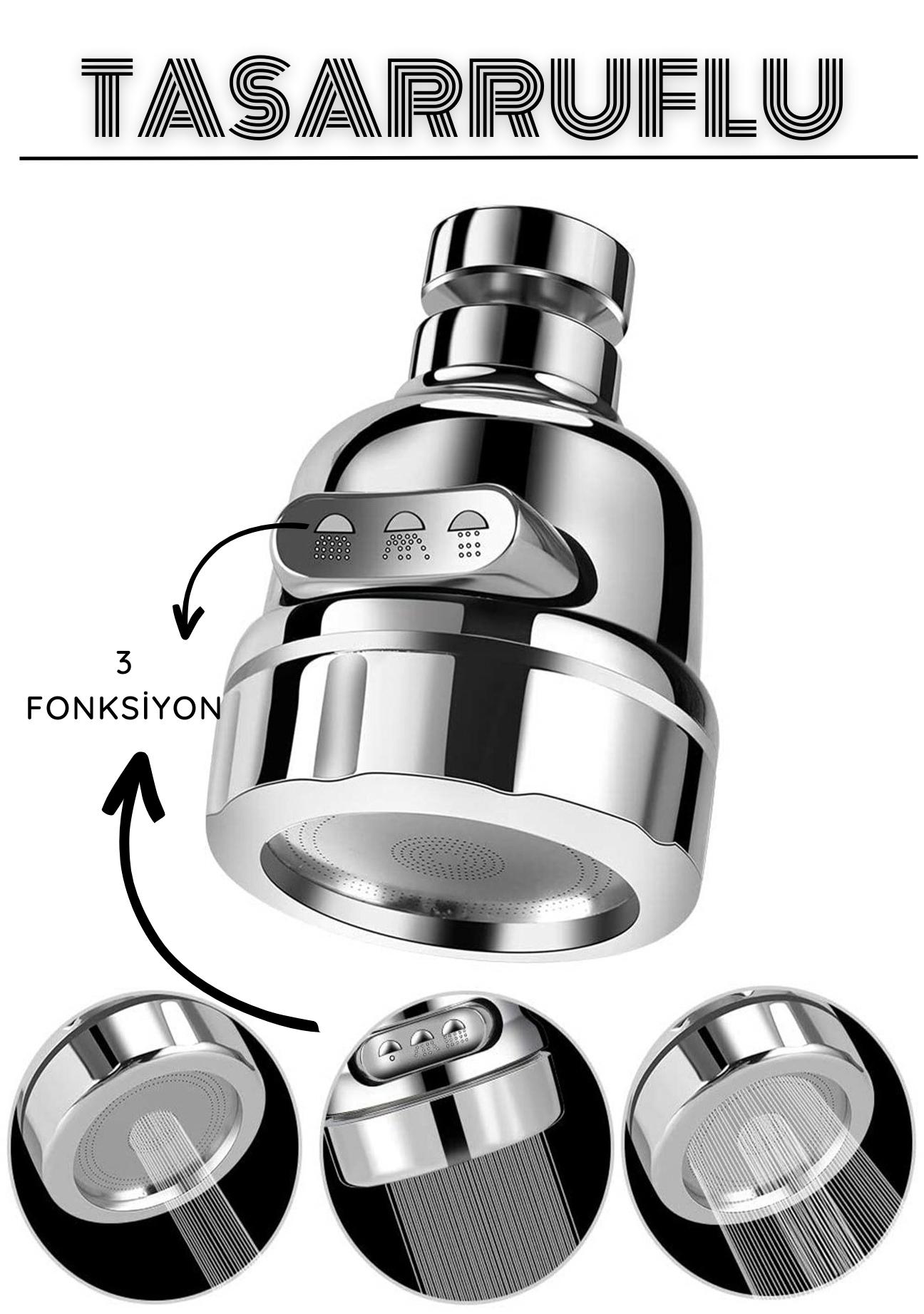 TASARRUFLU

3
FONKSİYON