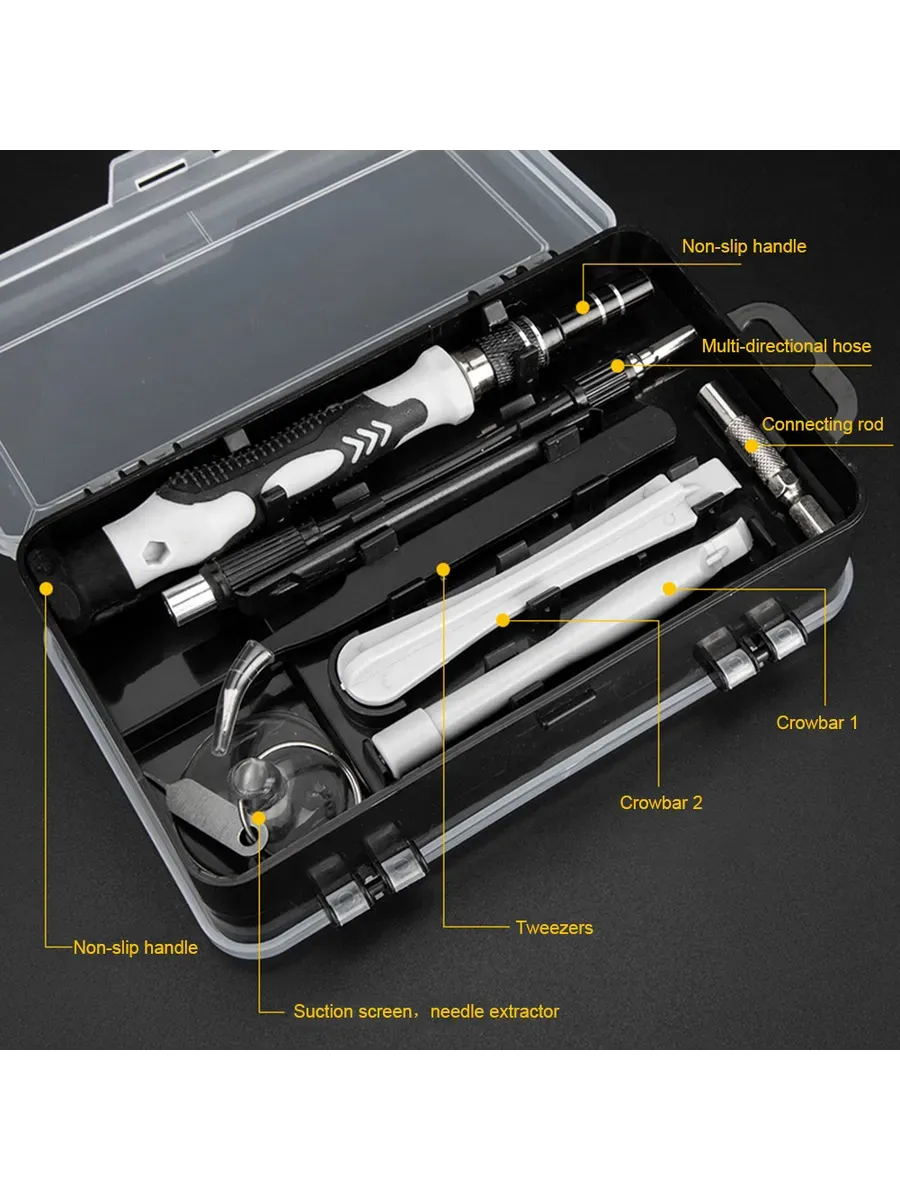 Non-slip handle
Multi-directional hose
Connecting rod
Crowbar 1
Crowbar 2
Tweezers
Non-slip handle
Suction screen，needle extractor