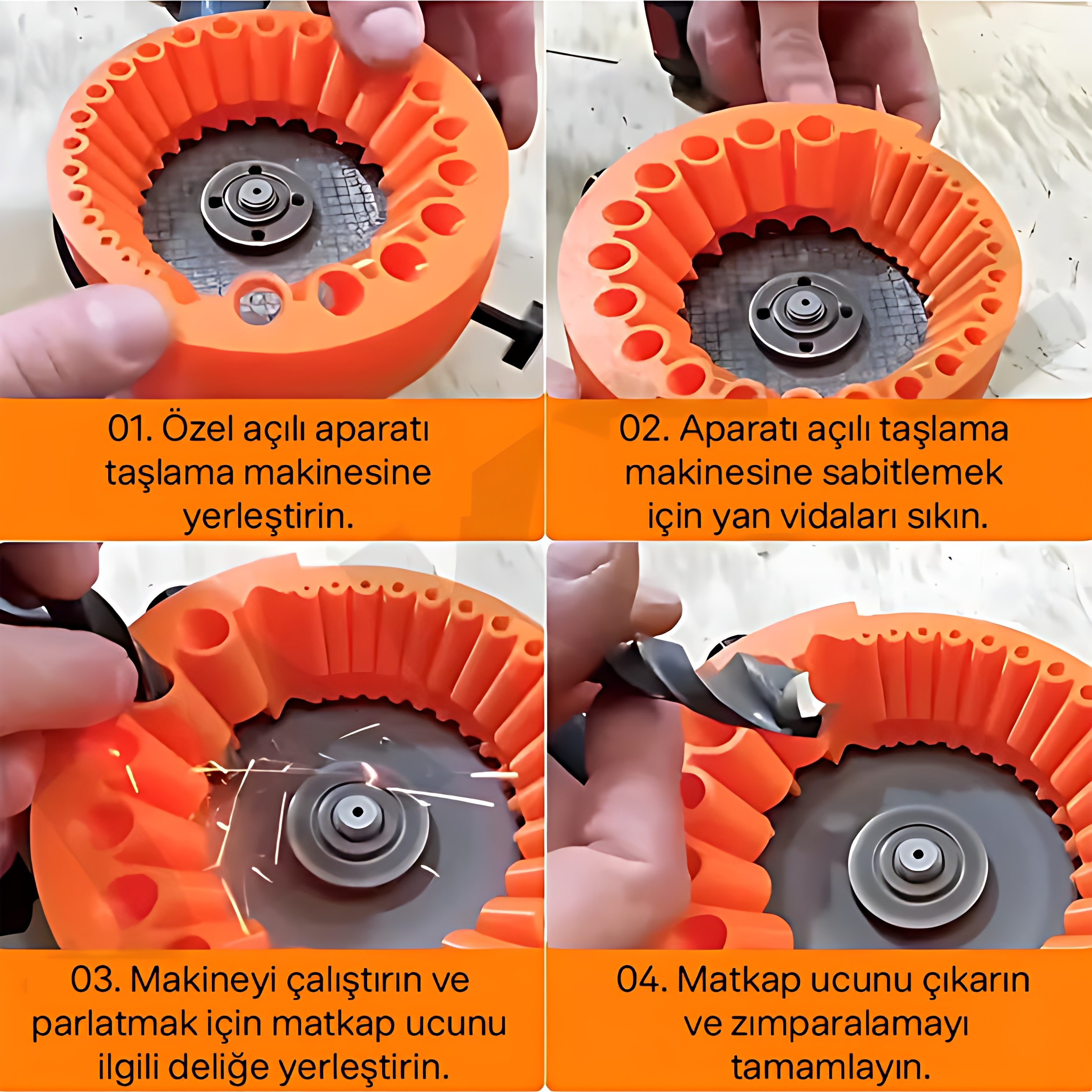 01. Özel açılı aparatı taşlama makinesine yerleştirin.

02. Aparatı açılı taşlama makinesine sabitlemek için yan vidaları sıkın.

03. Makineyi çalıştırın ve parlatmak için matkap ucunu ilgili deliğe yerleştirin.

04. Matkap ucunu çıkarın ve zımparalamayı tamamlayın.