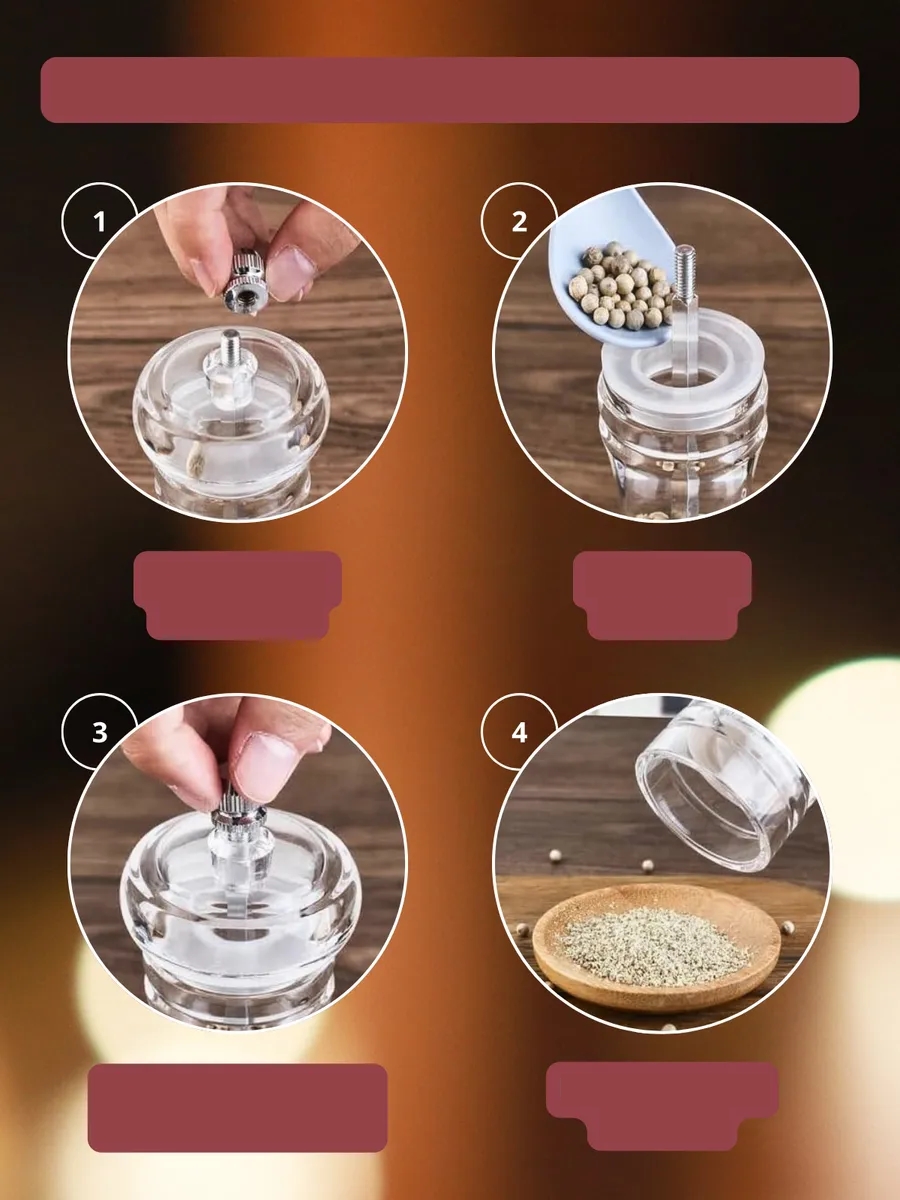 1

2

3

4