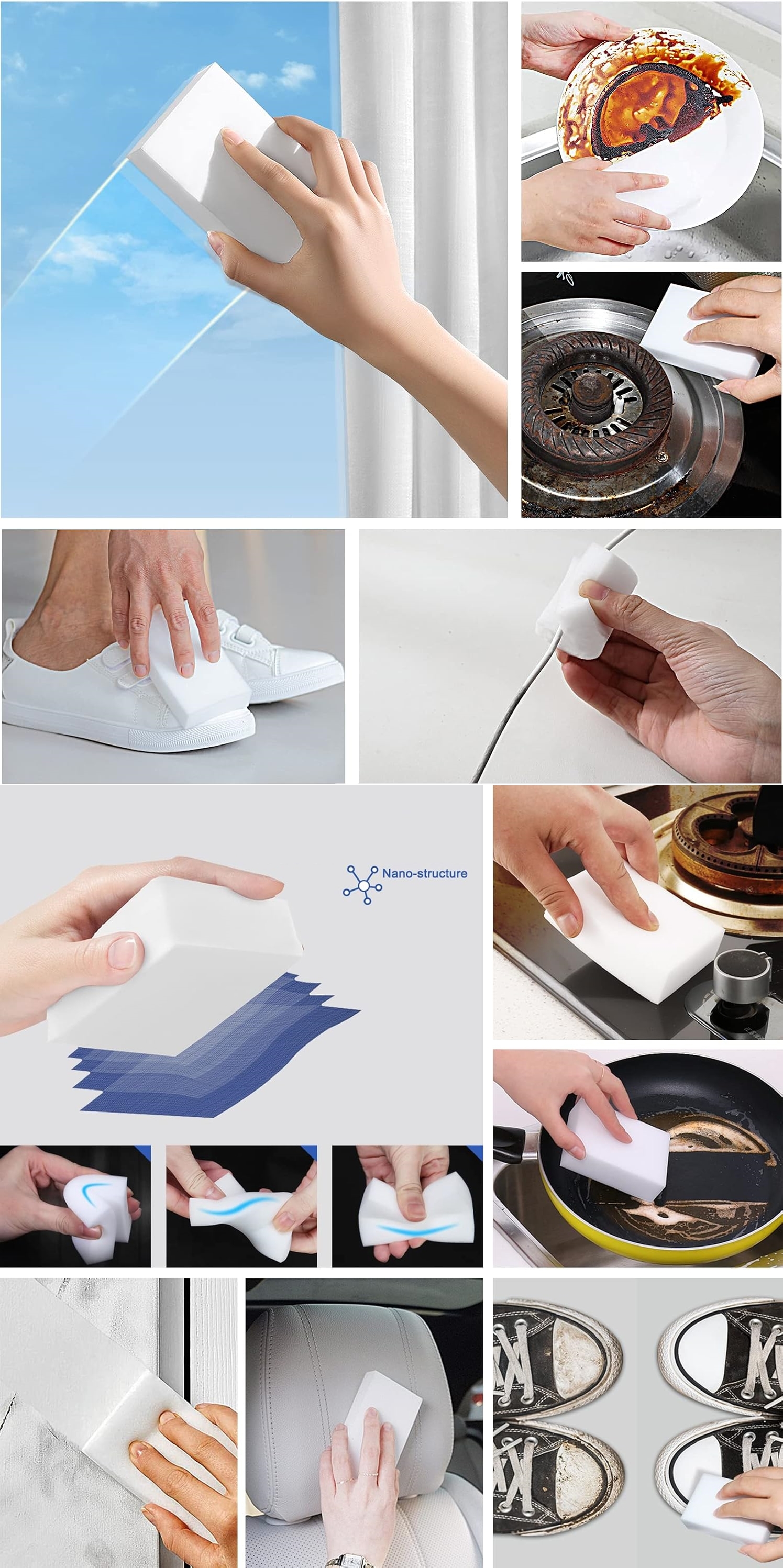 Nano-structure