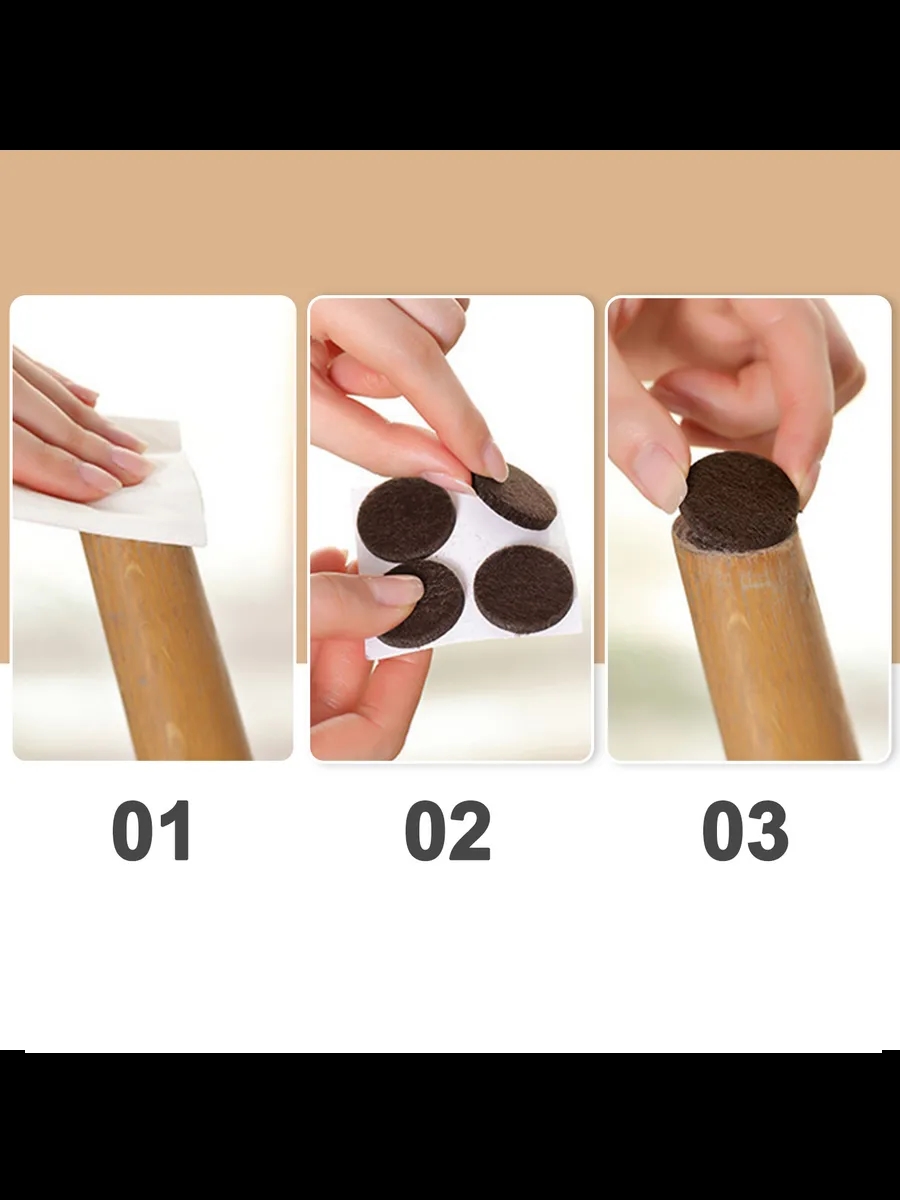 01

02

03