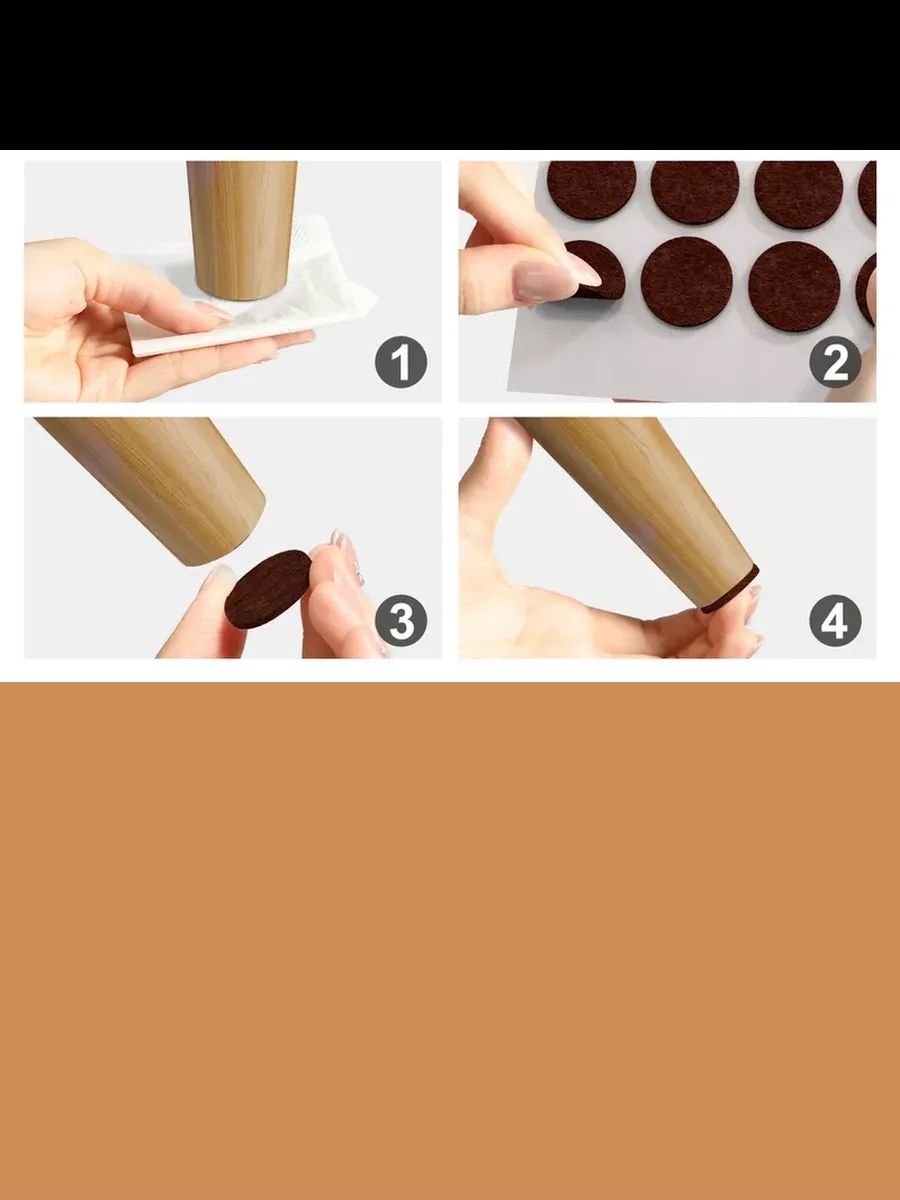 1

2

3

4