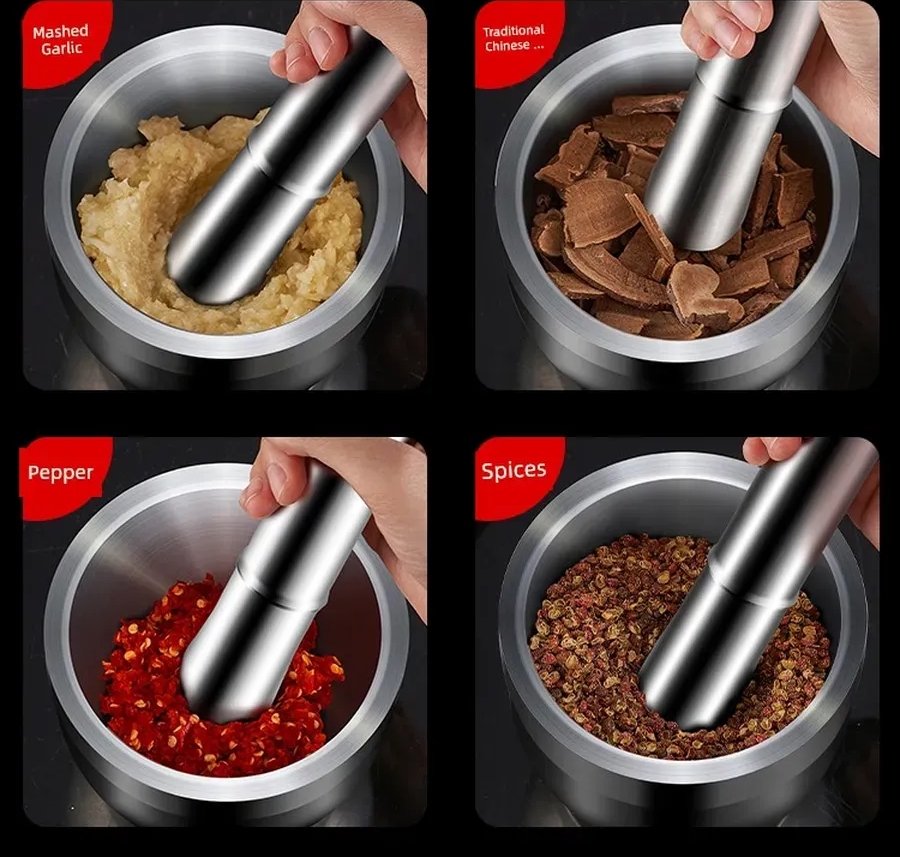 Mashed Garlic

Traditional Chinese ...

Pepper

Spices