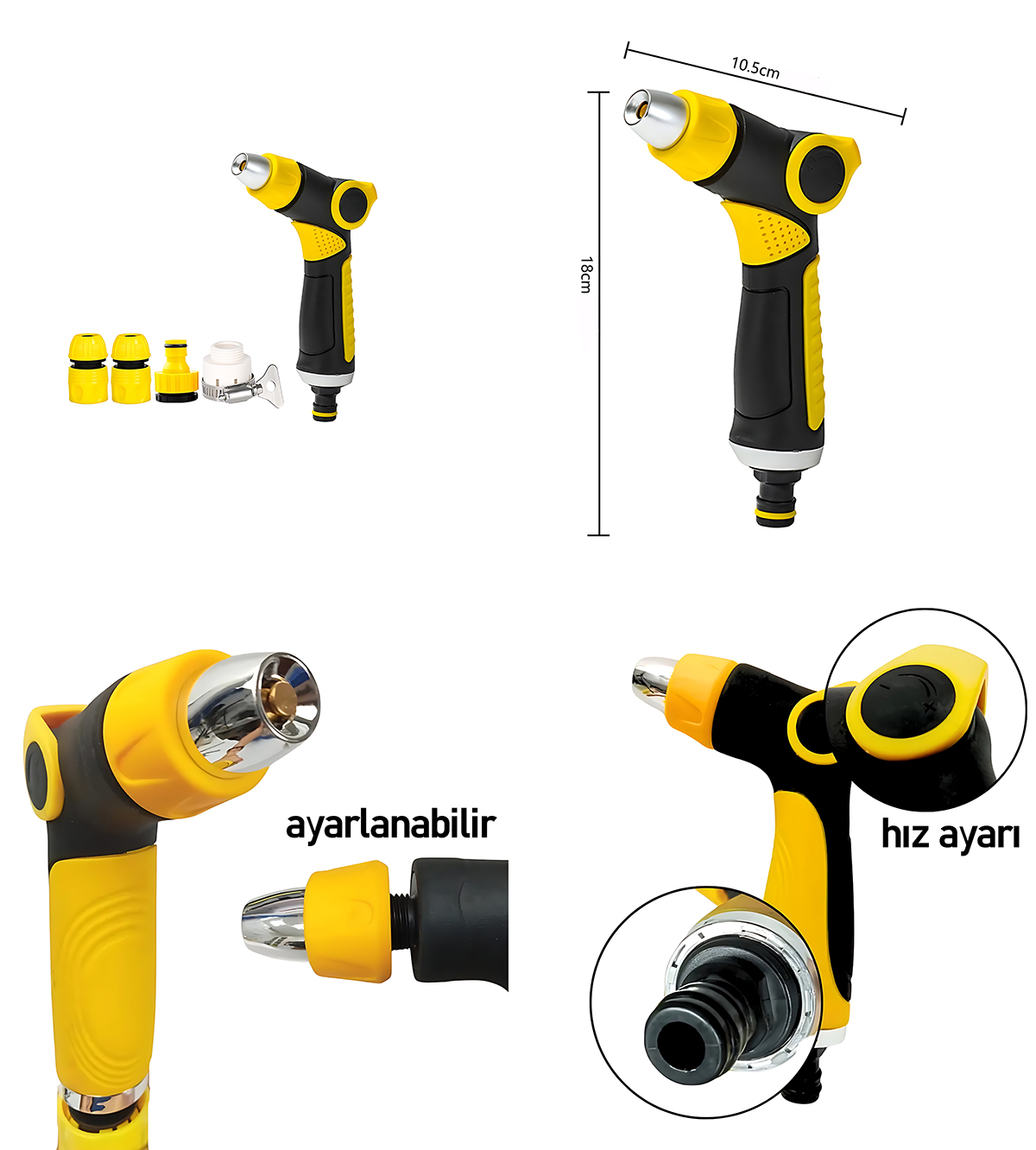 10.5cm

18cm

ayarlanabilir

hız ayarı