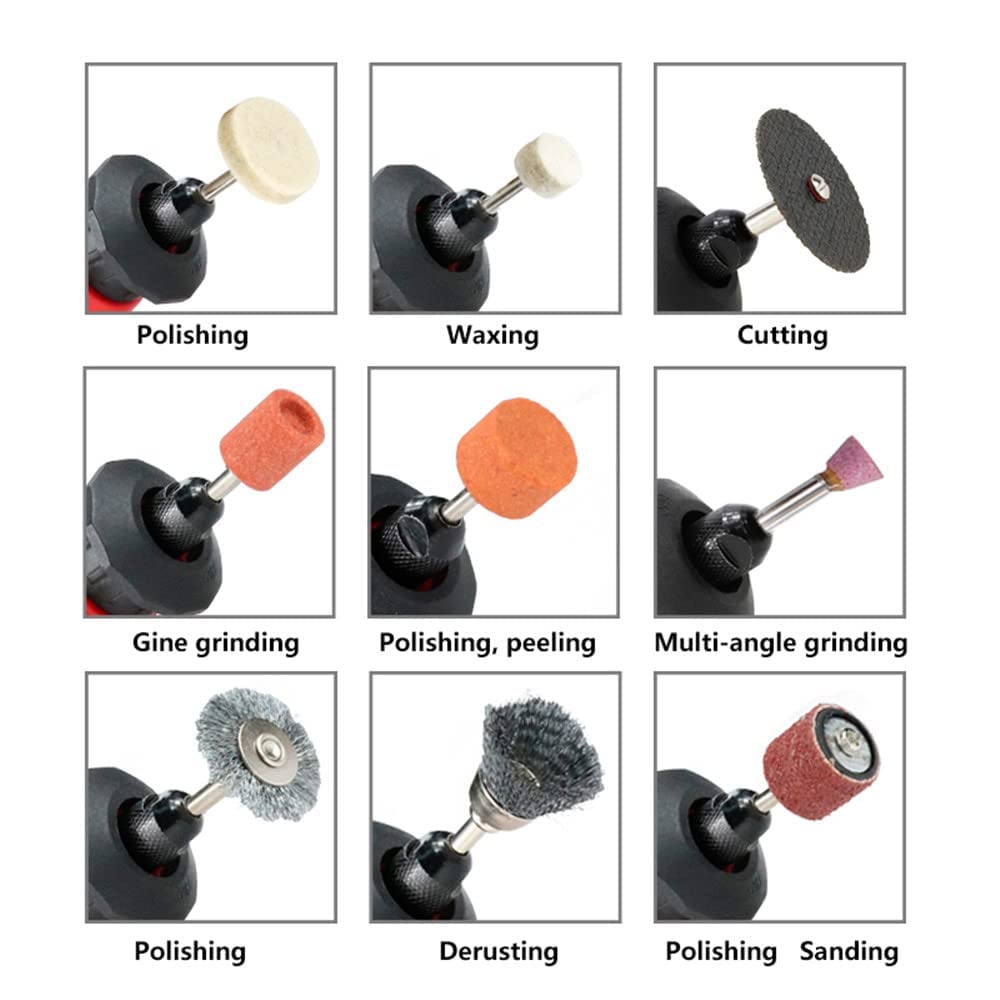 Polishing

Waxing

Cutting

Gine grinding

Polishing, peeling

Multi-angle grinding

Polishing

Derusting

Polishing Sanding