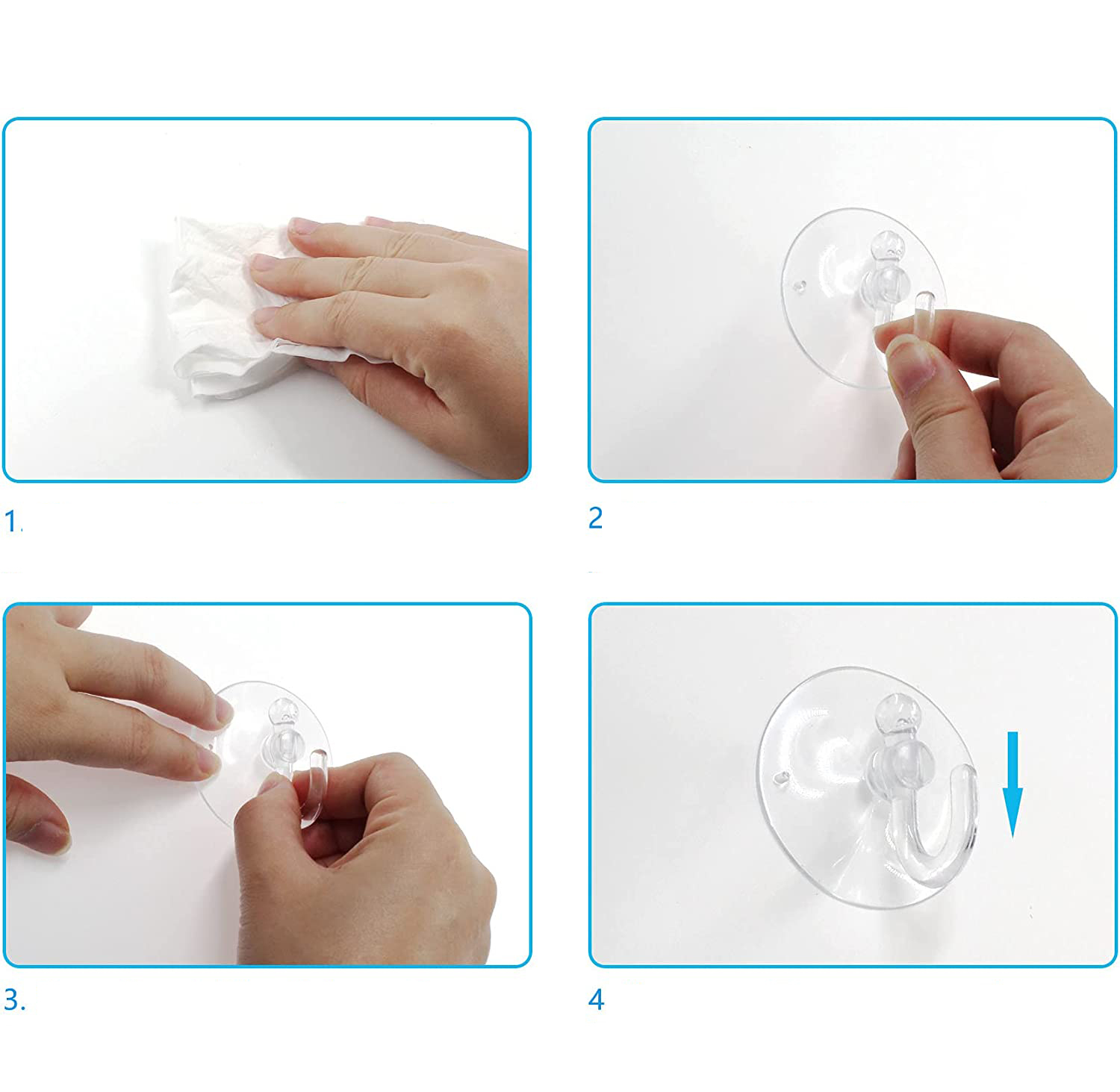 1.

2

3.

4