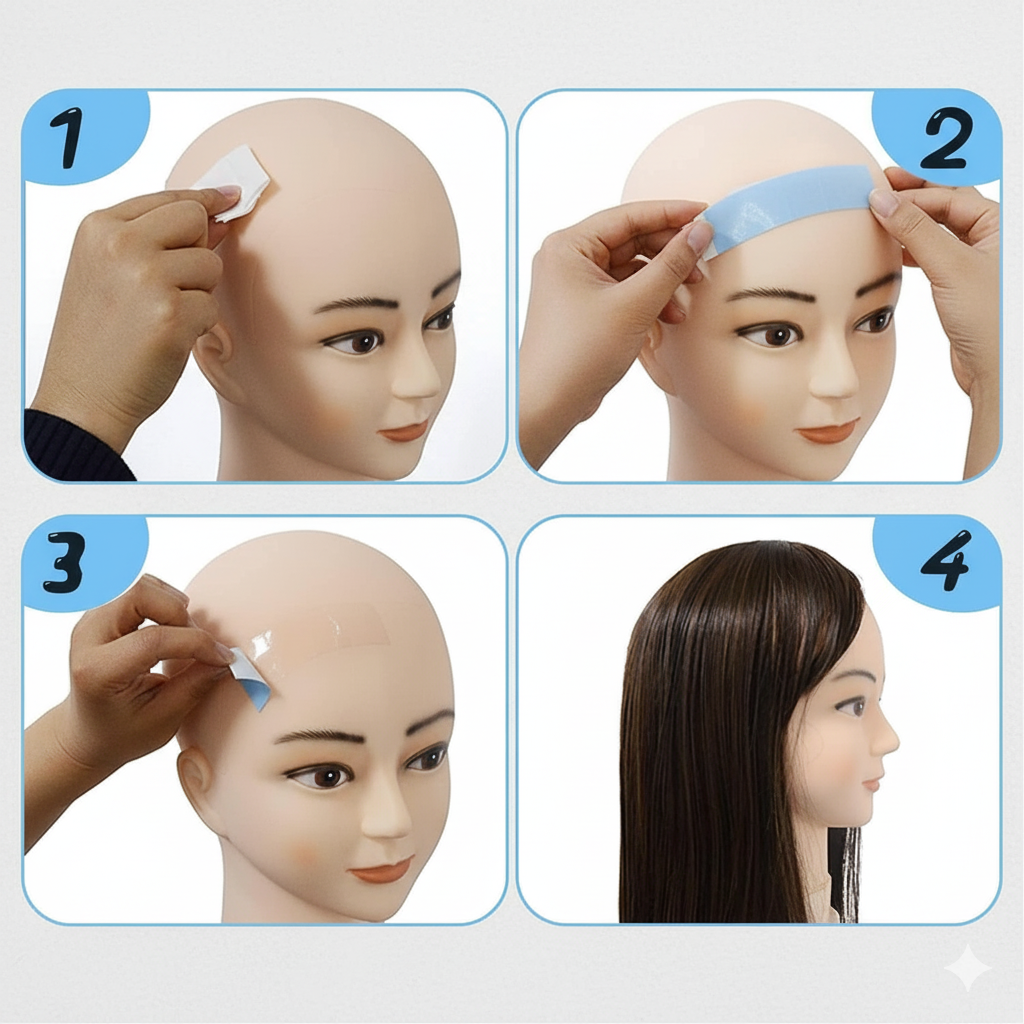 1

2

3

4