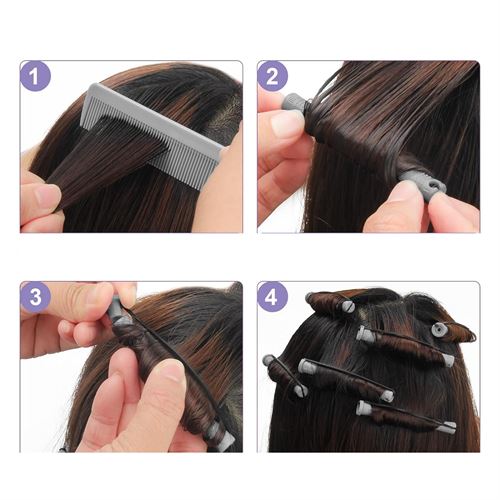 1

2

3

4