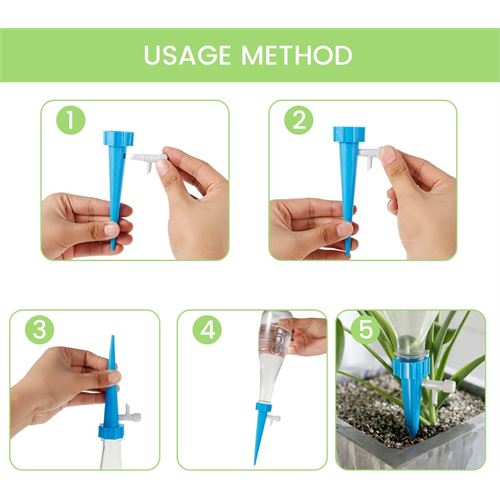 USAGE METHOD

1

2

3

4

5