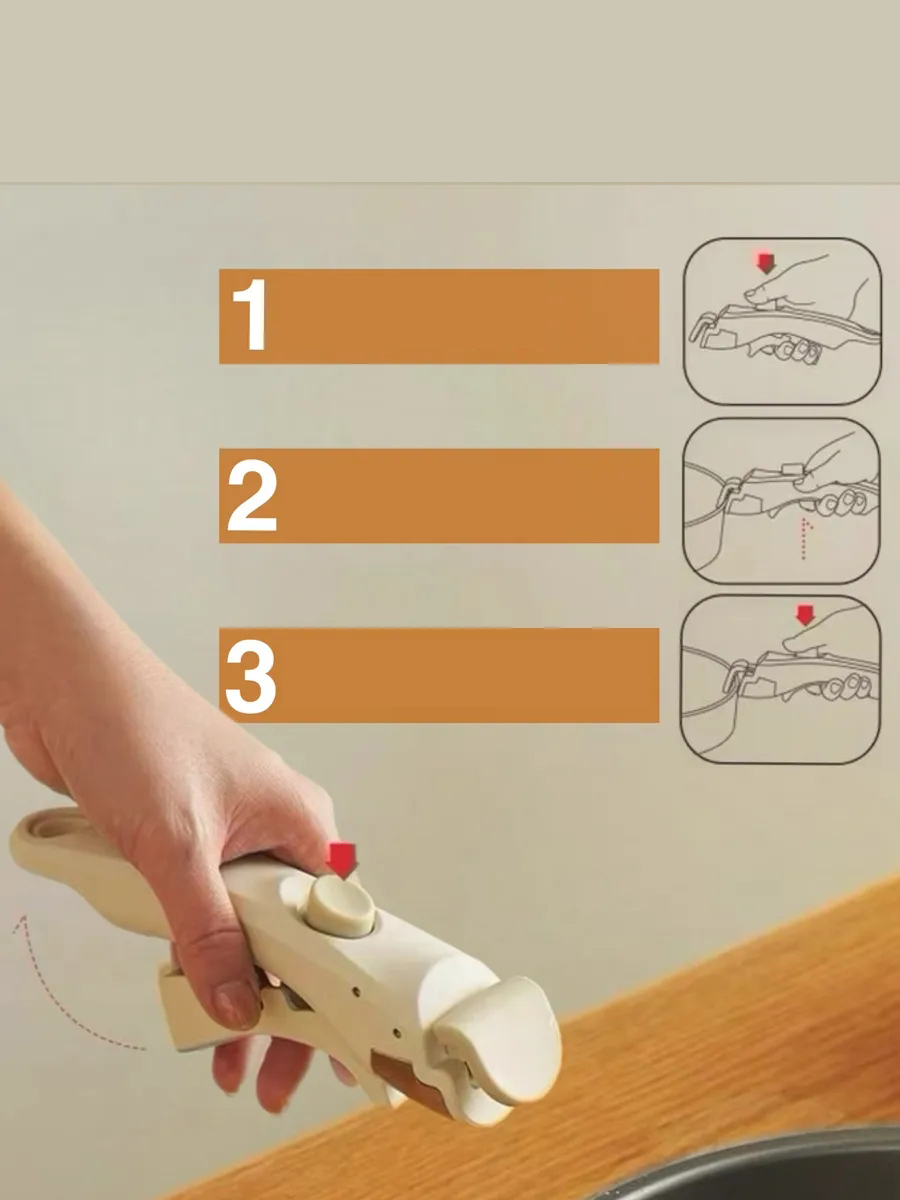 1

2

3