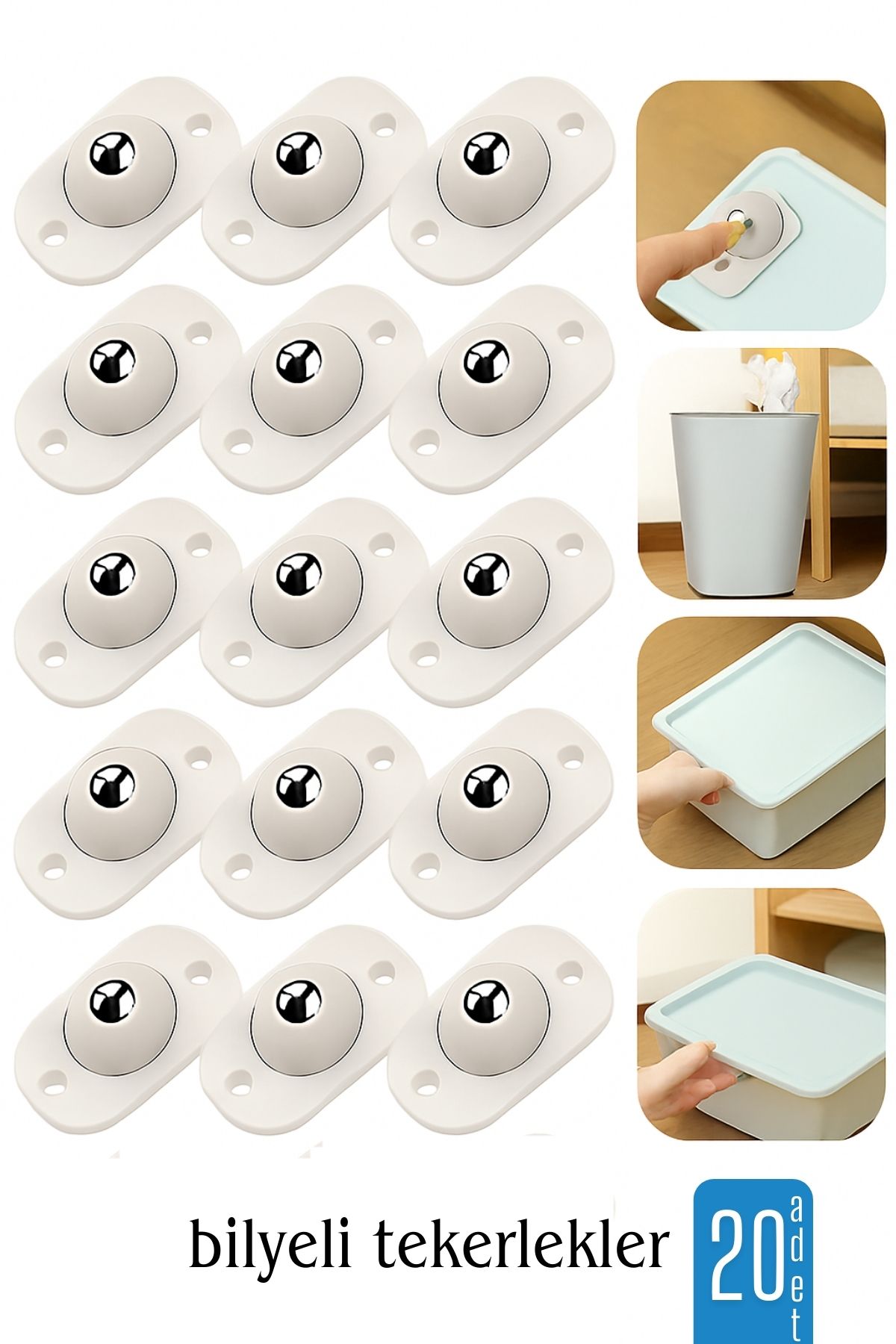 bilyeli tekerlekler

20 adet