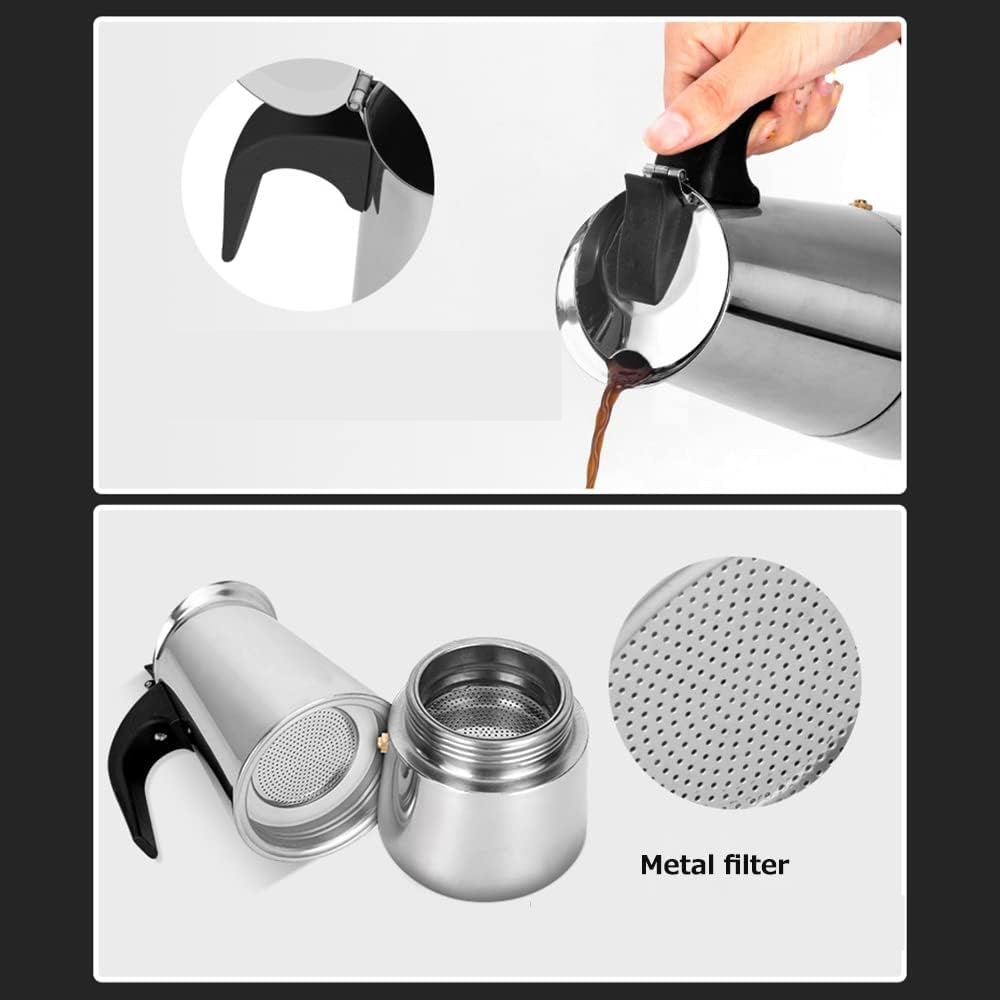 Metal filter