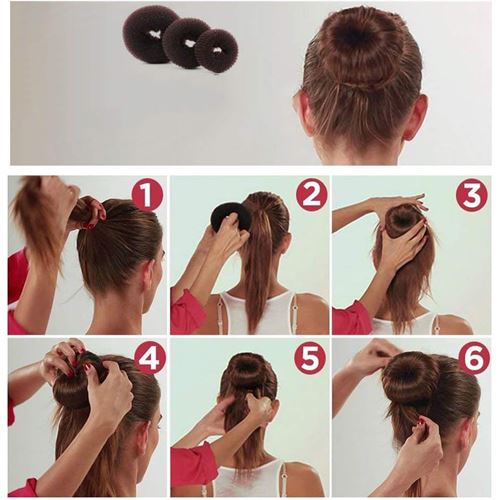 1
2
3
4
5
6