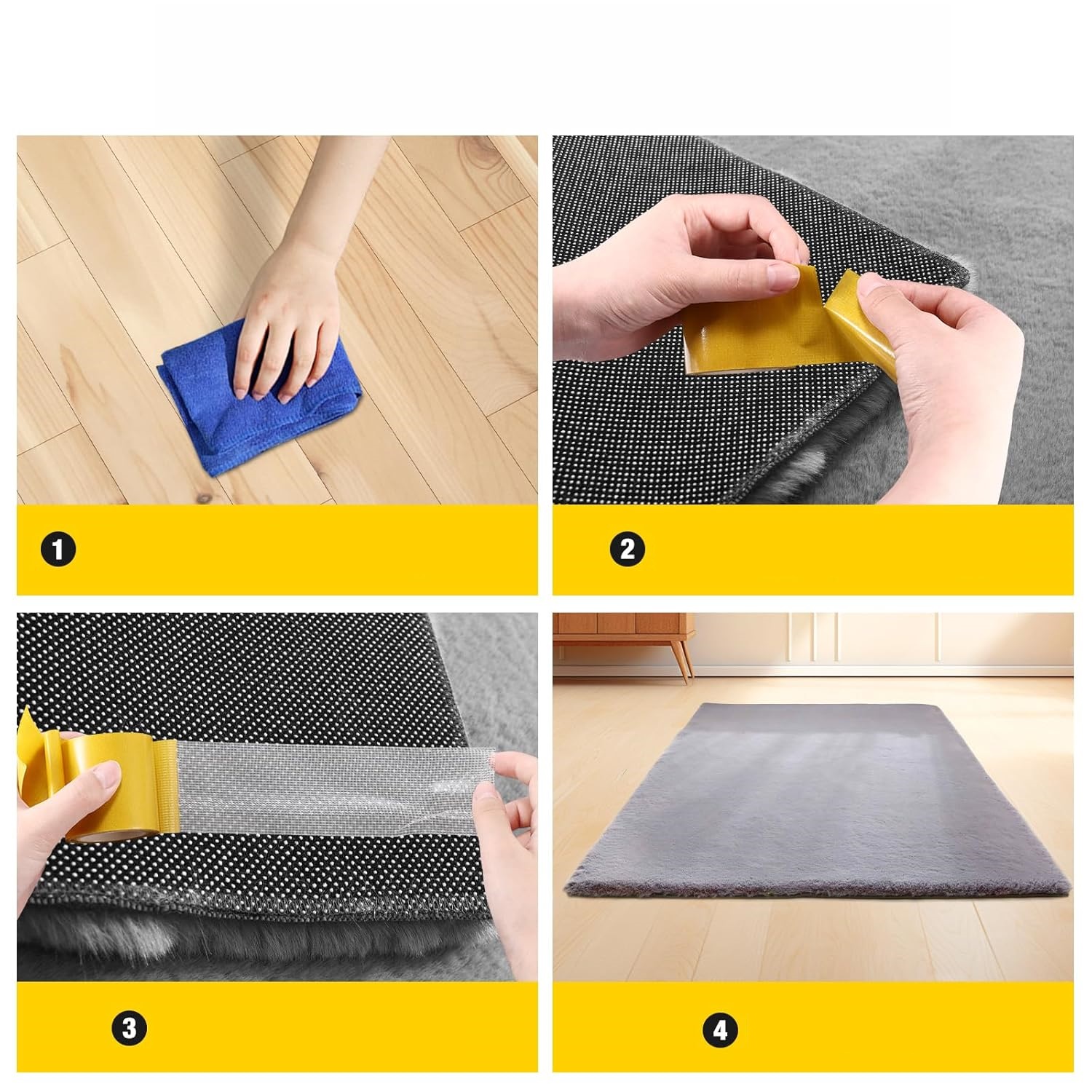 1

2

3

4