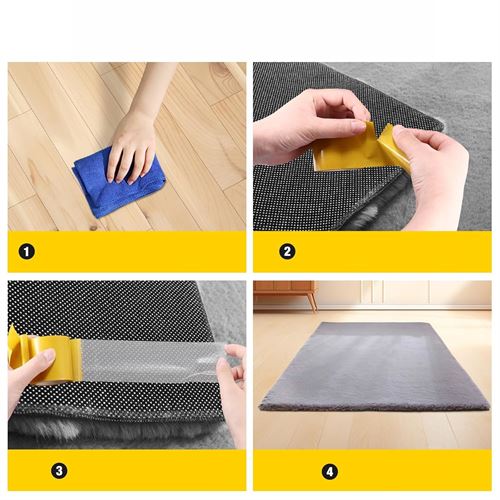 1

2

3

4