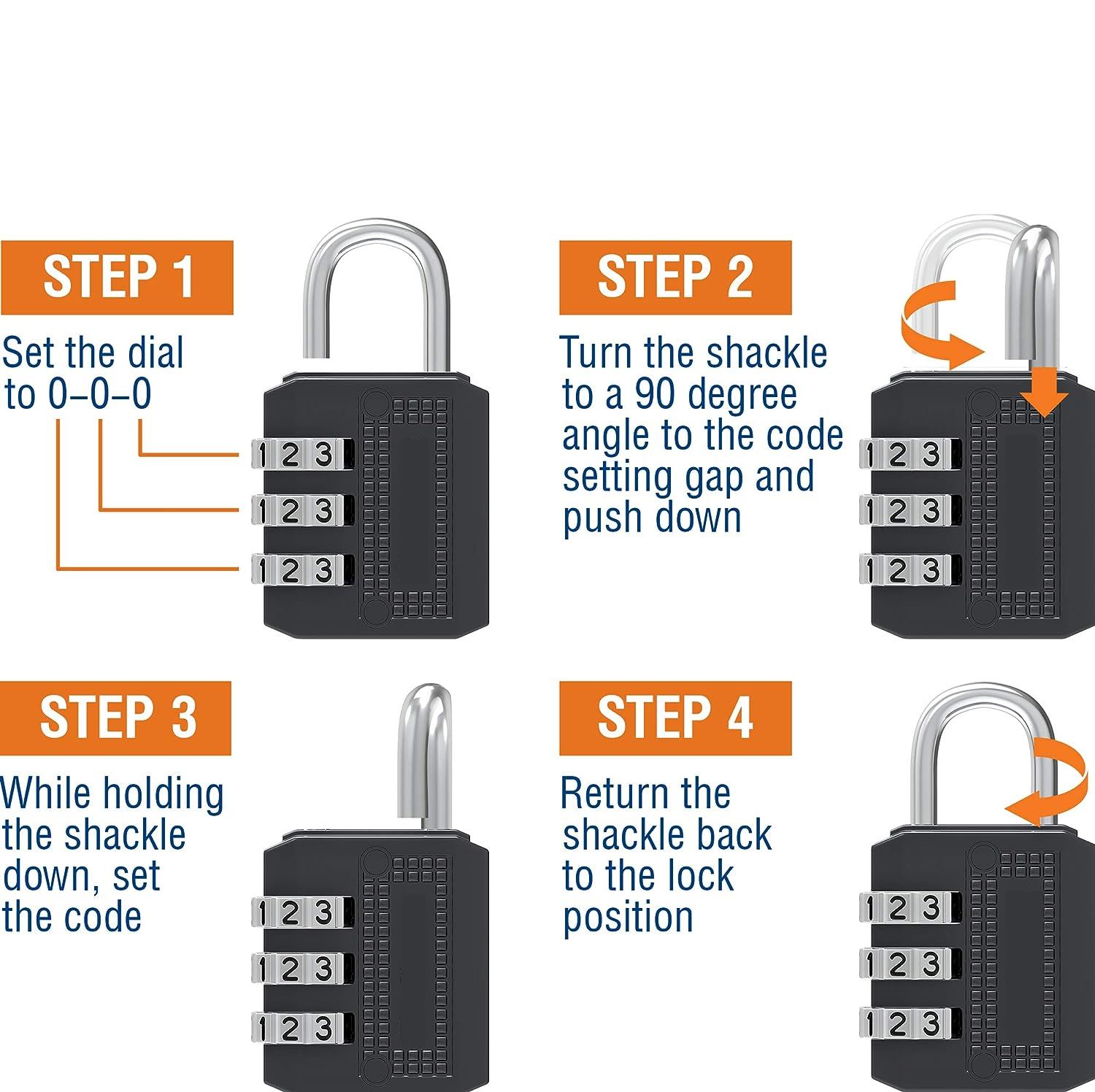 STEP 1

Set the dial to 0–0–0

1 2 3
1 2 3
1 2 3

STEP 2

Turn the shackle to a 90 degree angle to the code setting gap and push down

1 2 3
1 2 3
1 2 3

STEP 3

While holding the shackle down, set the code

1 2 3
1 2 3
1 2 3

STEP 4

Return the shackle back to the lock position

1 2 3
1 2 3
1 2 3