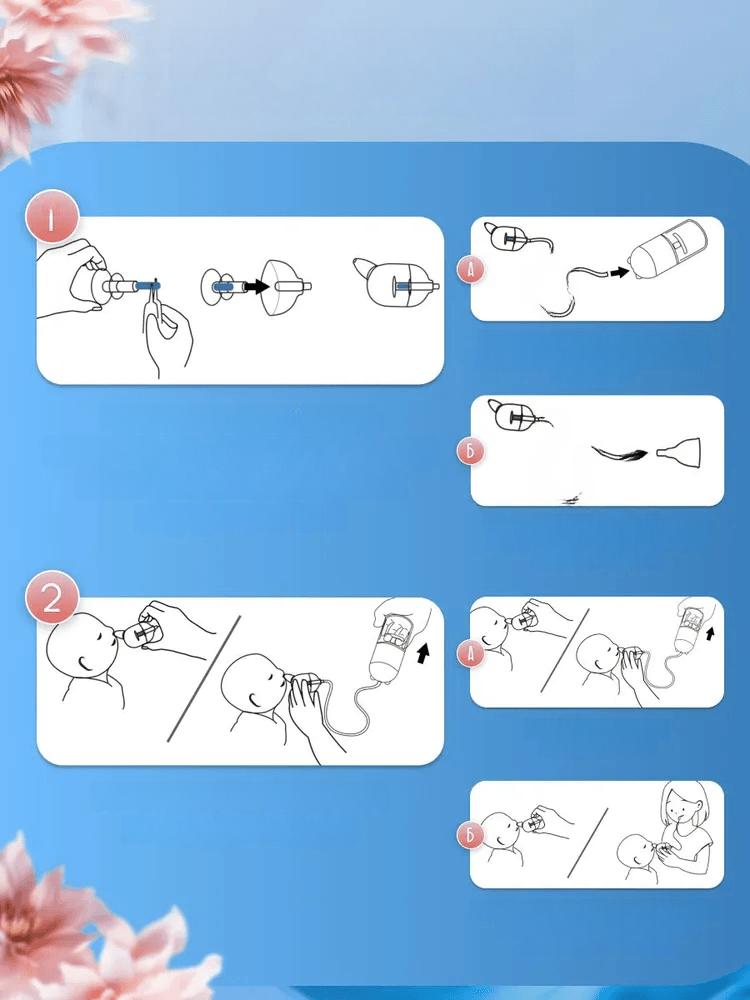 1

А

Б

2

А

Б