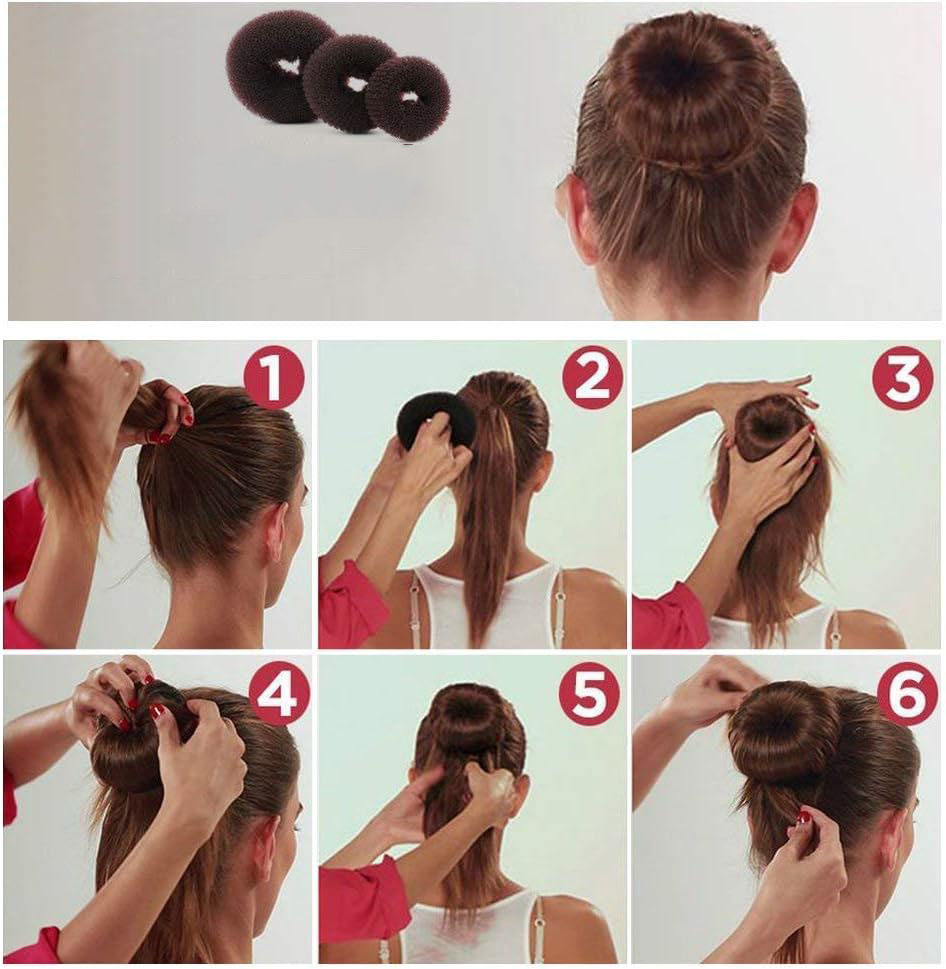 1
2
3
4
5
6