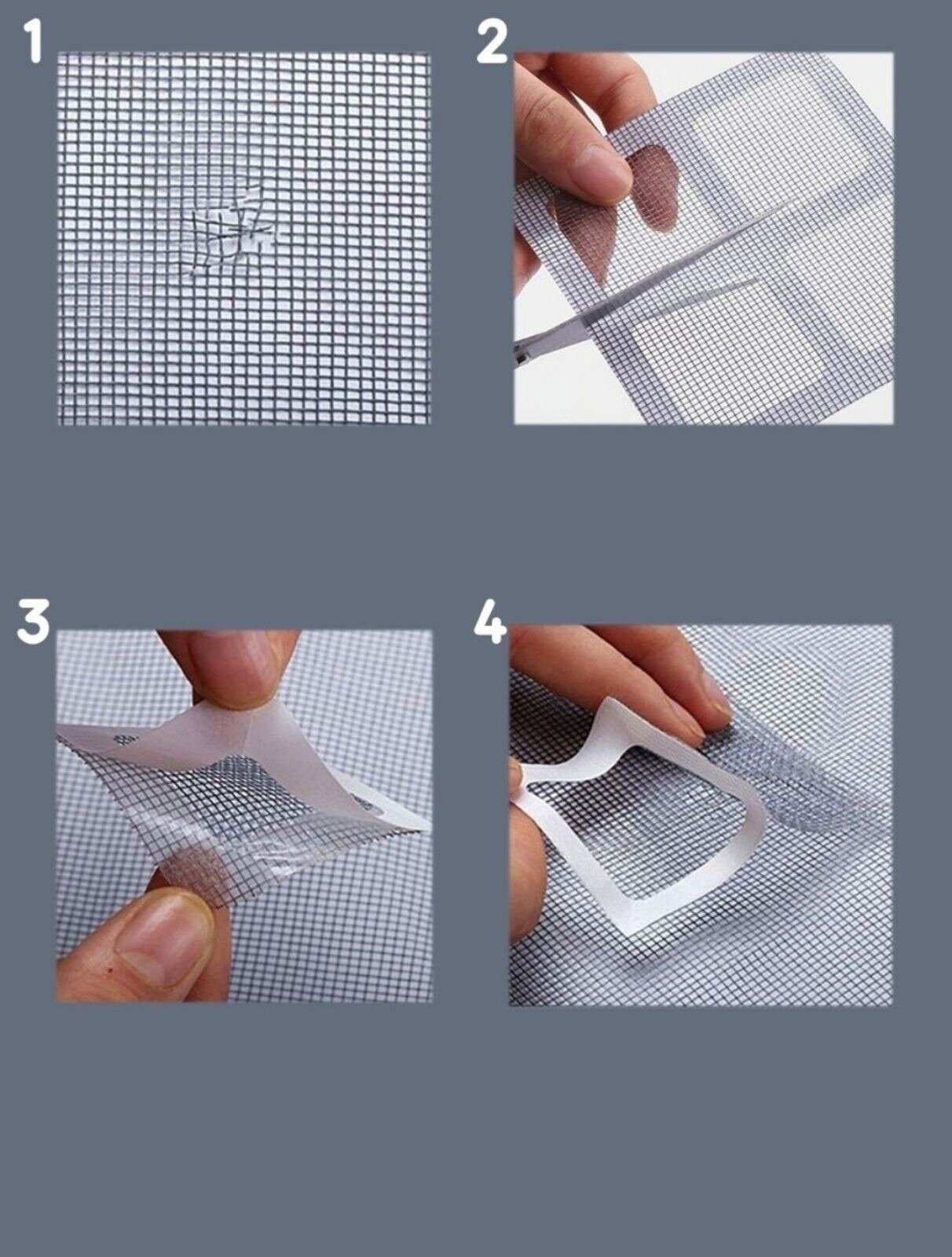 1

2

3

4