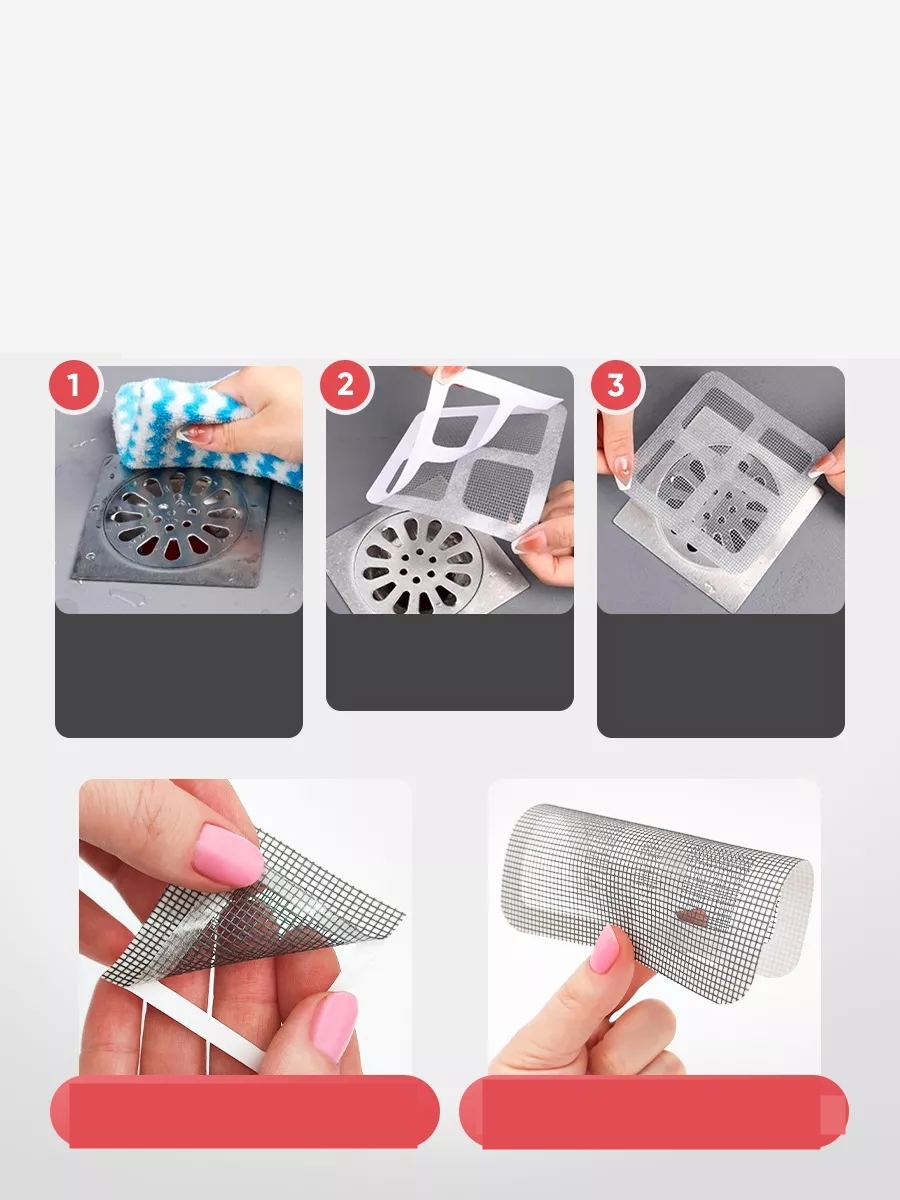 1

2

3