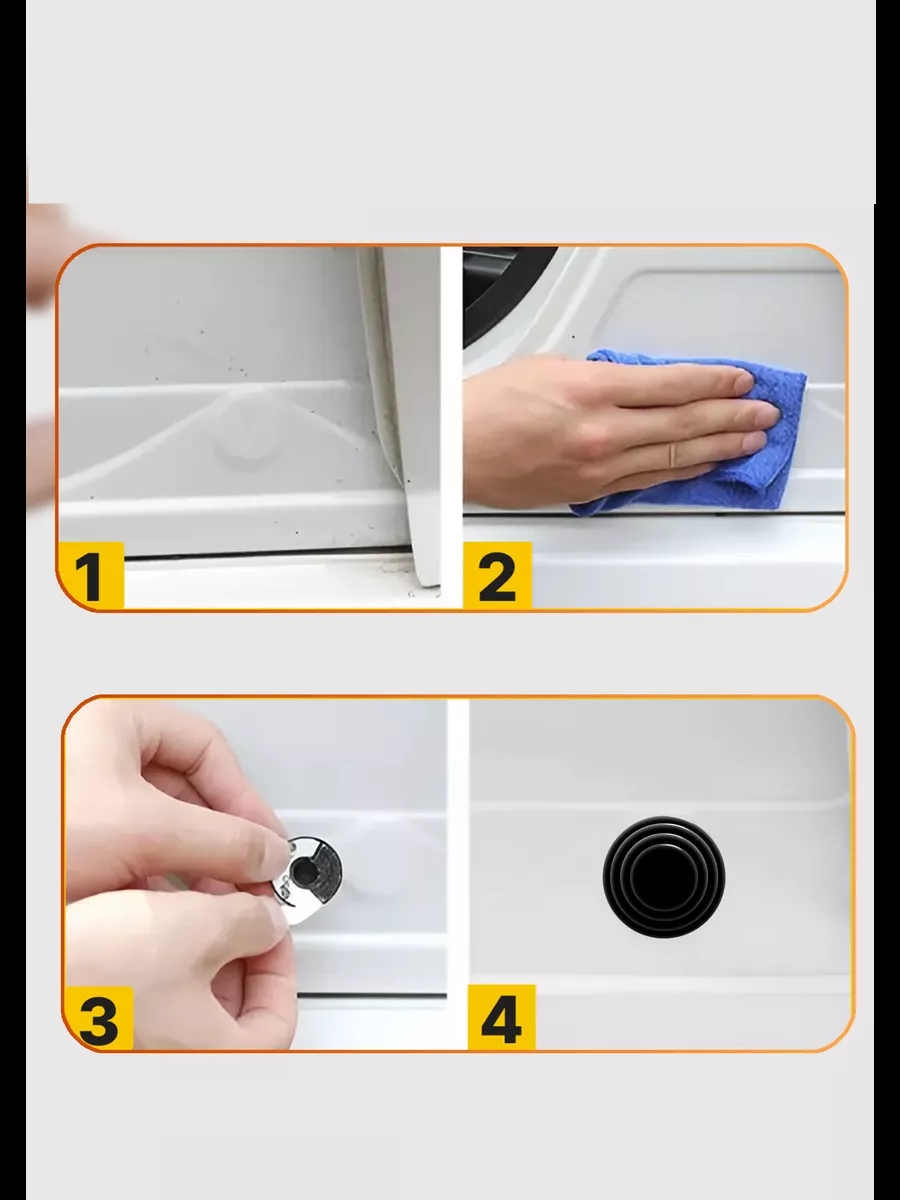 1

2

3

4