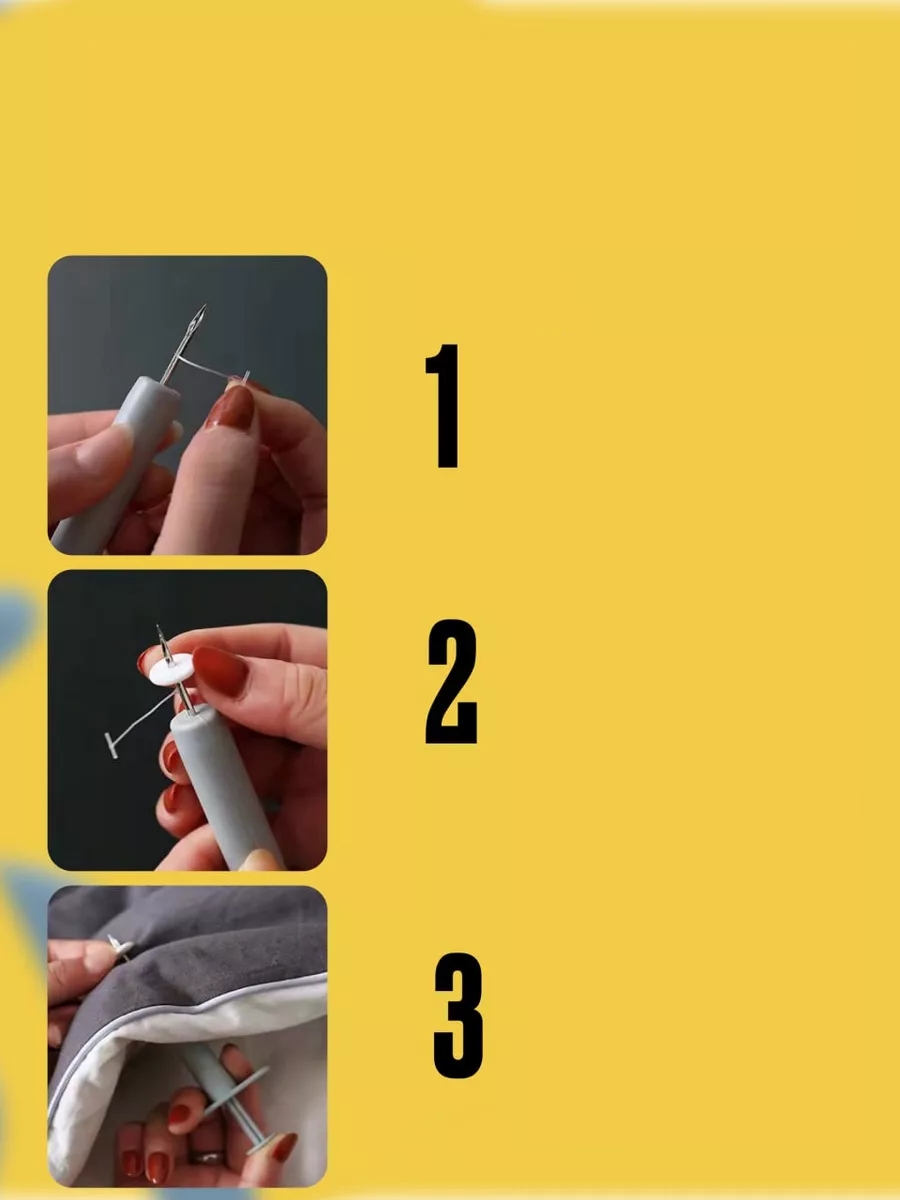 1

2

3