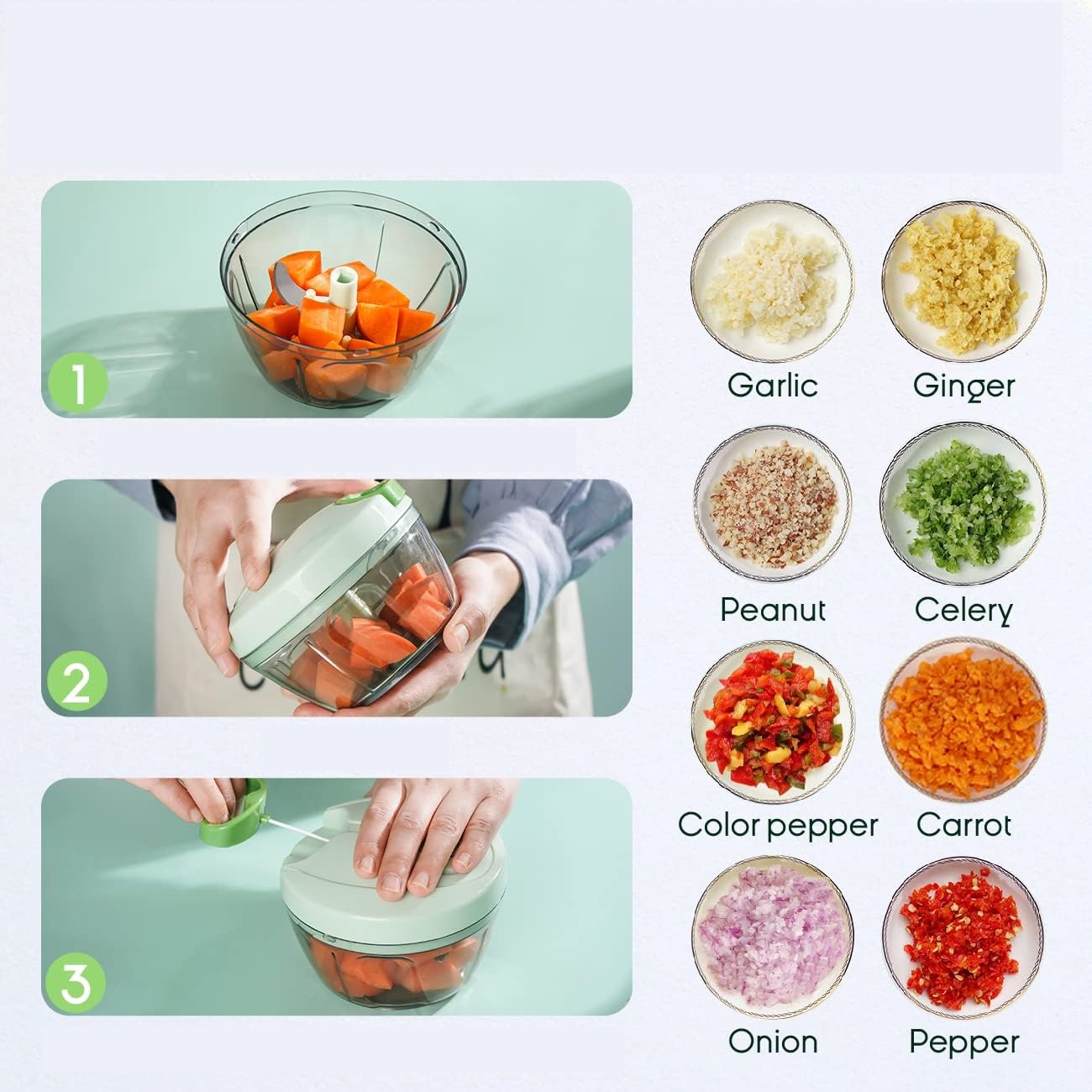 1

2

3

Garlic Ginger

Peanut Celery

Color pepper Carrot

Onion Pepper