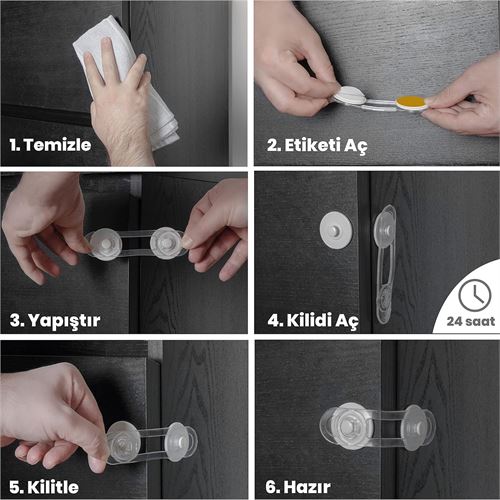 1. Temizle

2. Etiketi Aç

3. Yapıştır

4. Kilidi Aç

24 saat

5. Kilitle

6. Hazır