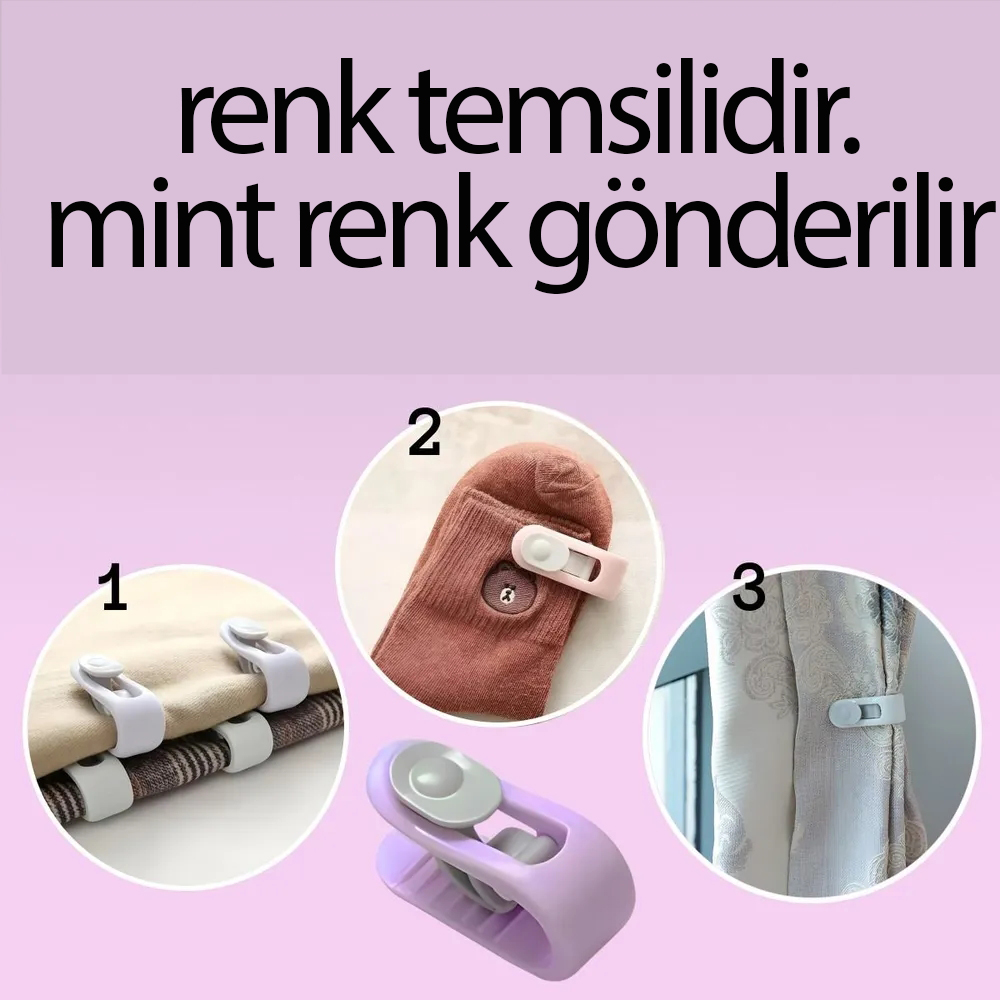 renk temsilidir.
mint renk gönderilir

2

1

3