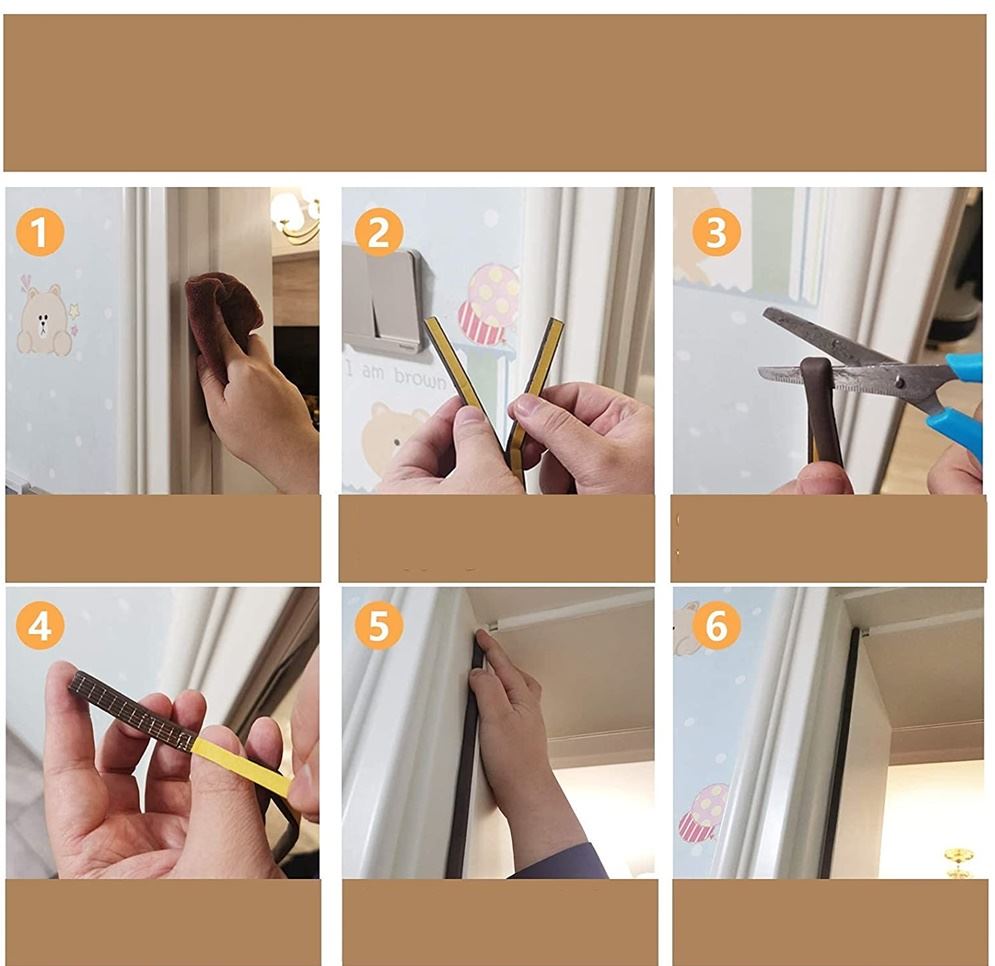 1

2

I am brown

3

4

5

6