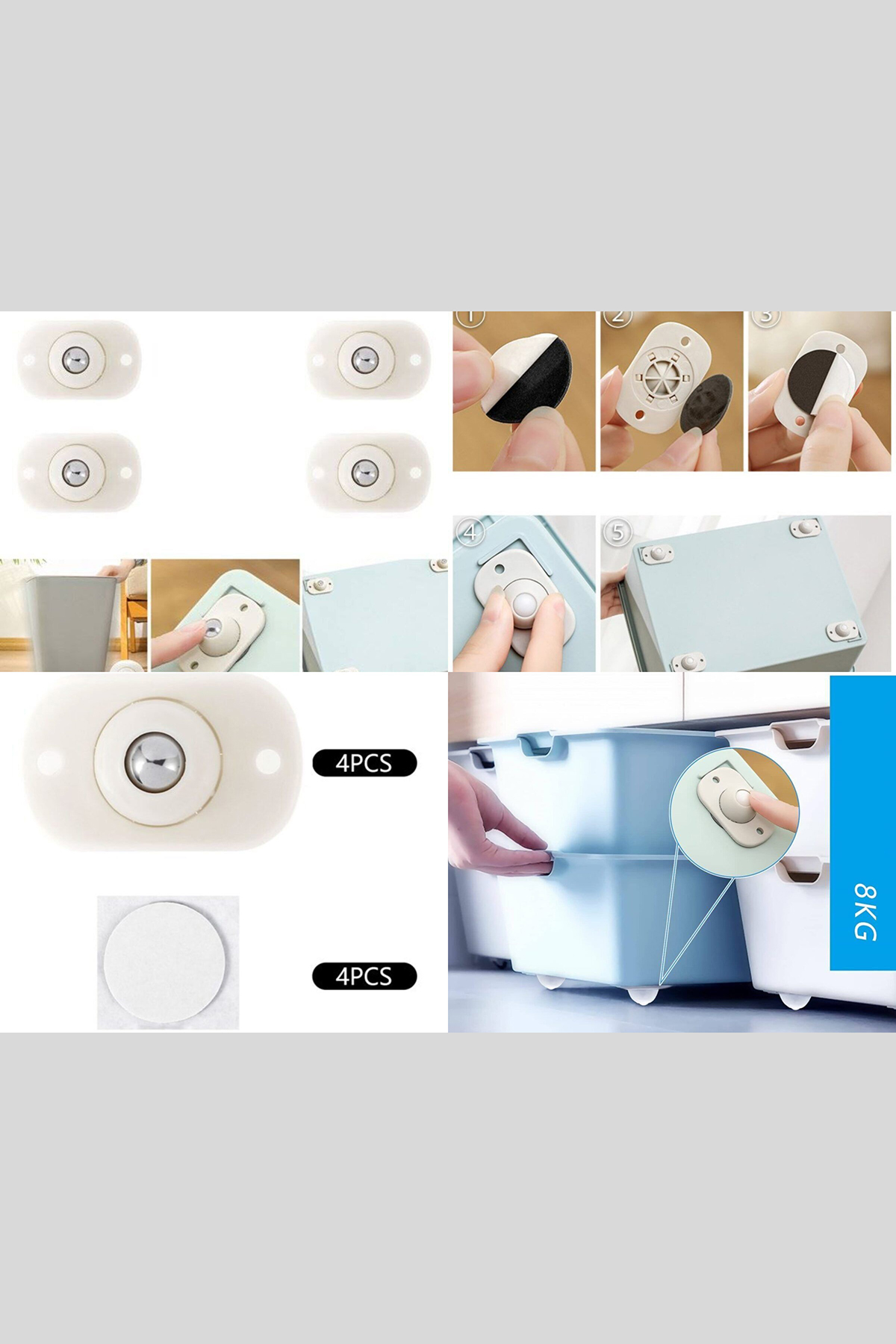 1

2

3

4

5

4PCS

4PCS

8KG