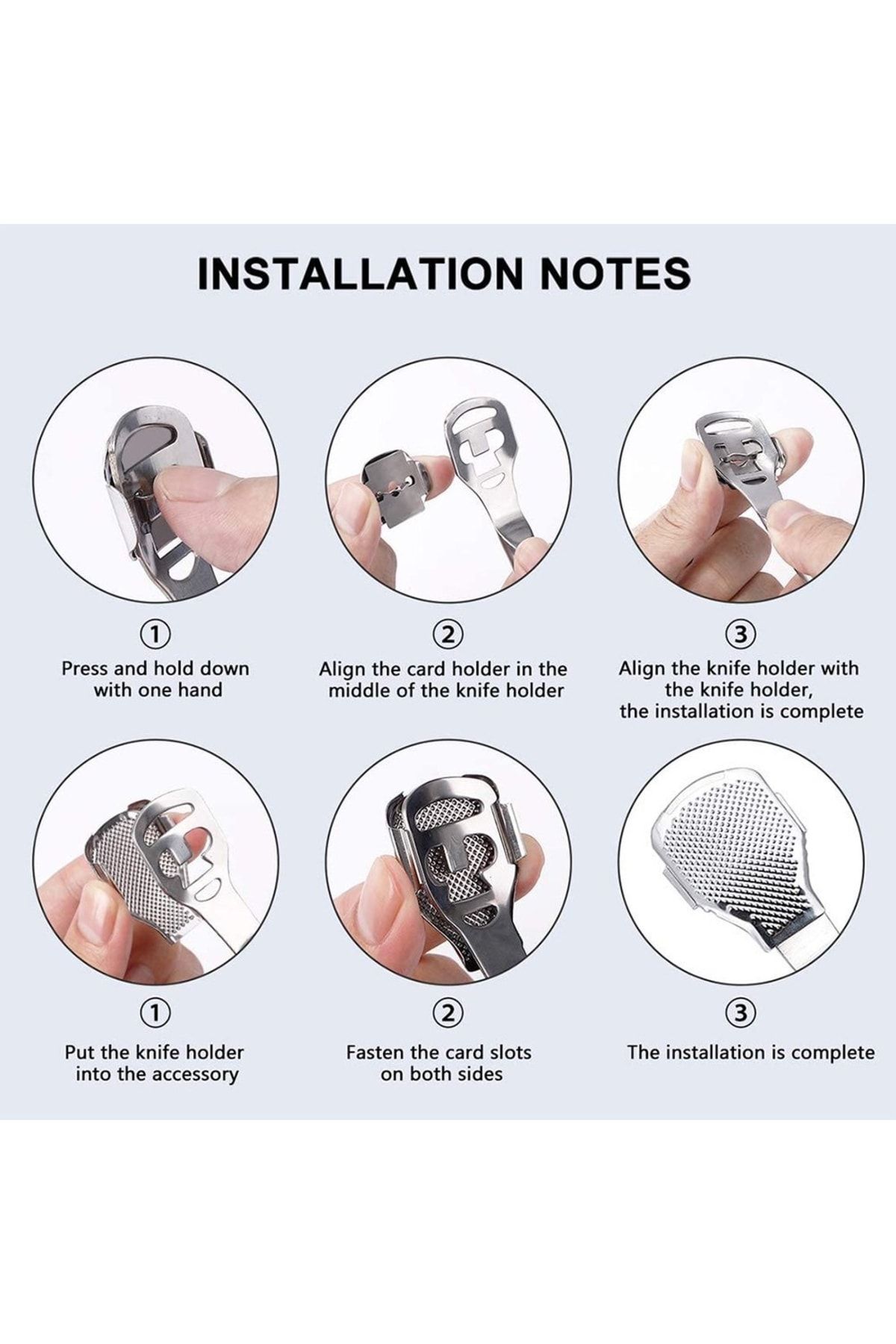 INSTALLATION NOTES

①
Press and hold down with one hand

②
Align the card holder in the middle of the knife holder

③
Align the knife holder with the knife holder, the installation is complete

①
Put the knife holder into the accessory

②
Fasten the card slots on both sides

③
The installation is complete