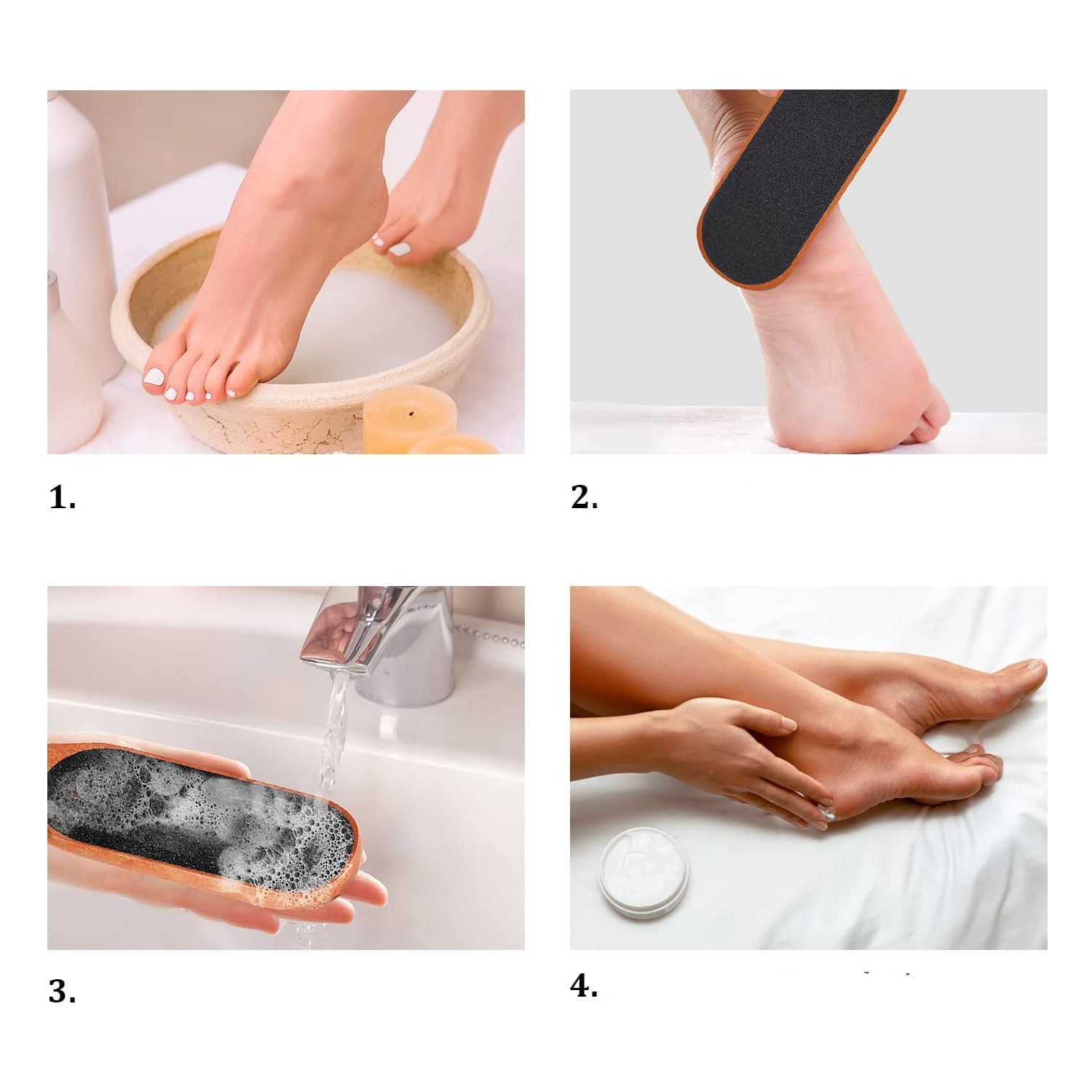 1.

2.

3.

4.