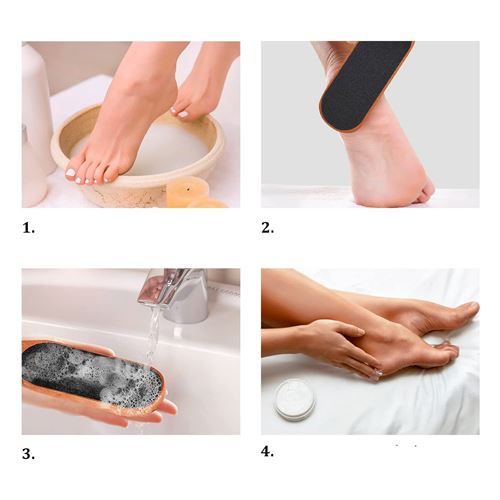 1.

2.

3.

4.