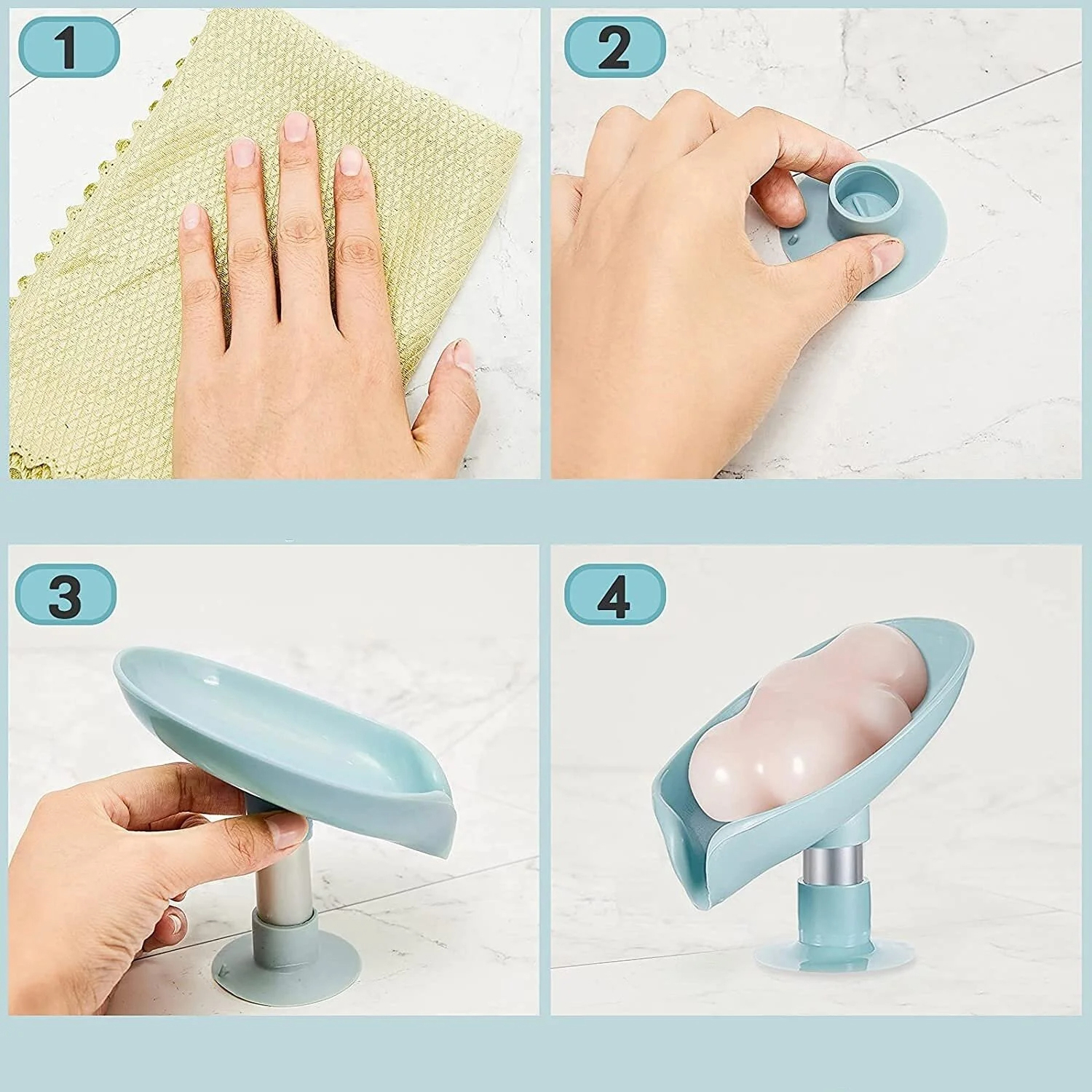 1

2

3

4