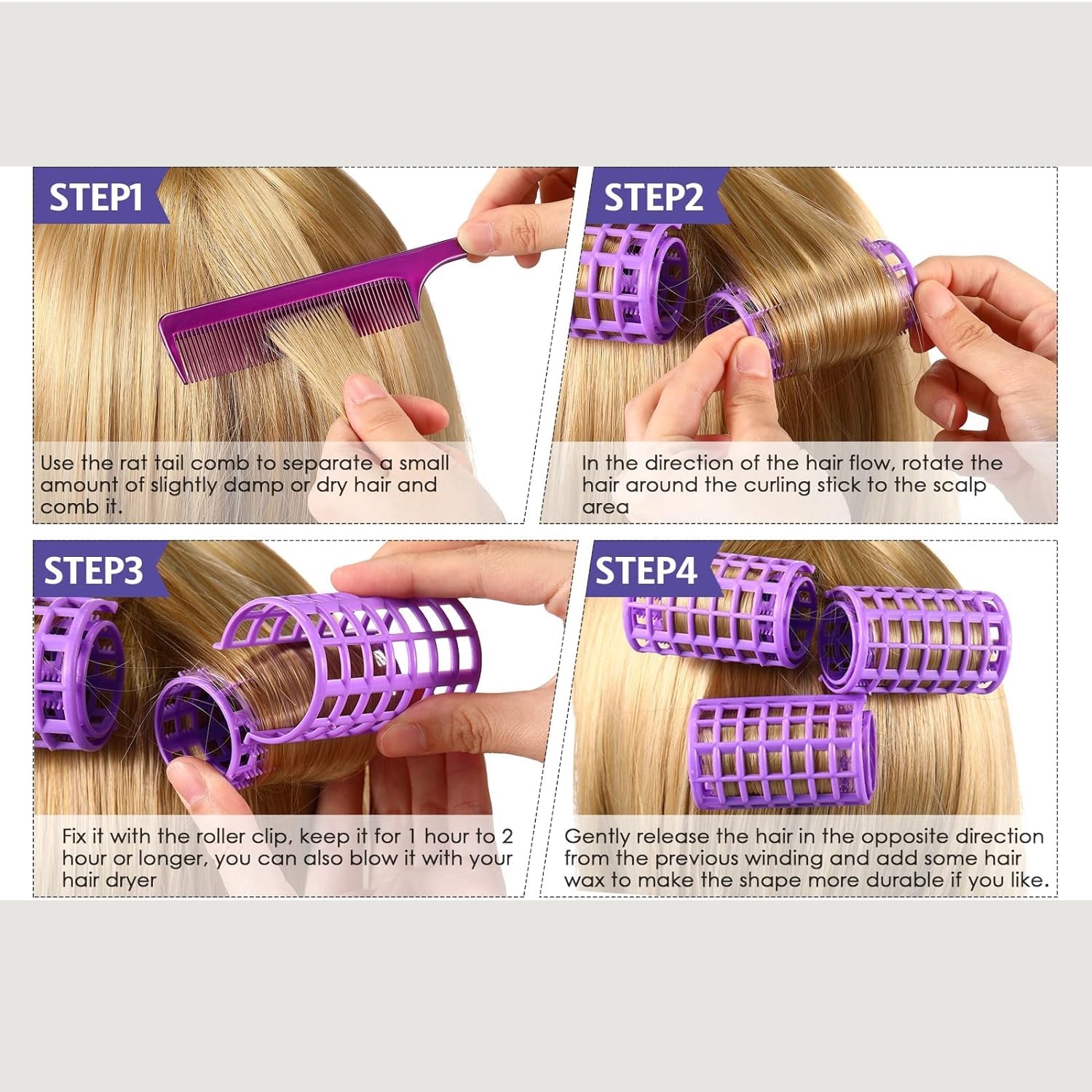 STEP1

Use the rat tail comb to separate a small amount of slightly damp or dry hair and comb it.

STEP2

In the direction of the hair flow, rotate the hair around the curling stick to the scalp area

STEP3

Fix it with the roller clip, keep it for 1 hour to 2 hour or longer, you can also blow it with your hair dryer

STEP4

Gently release the hair in the opposite direction from the previous winding and add some hair wax to make the shape more durable if you like.