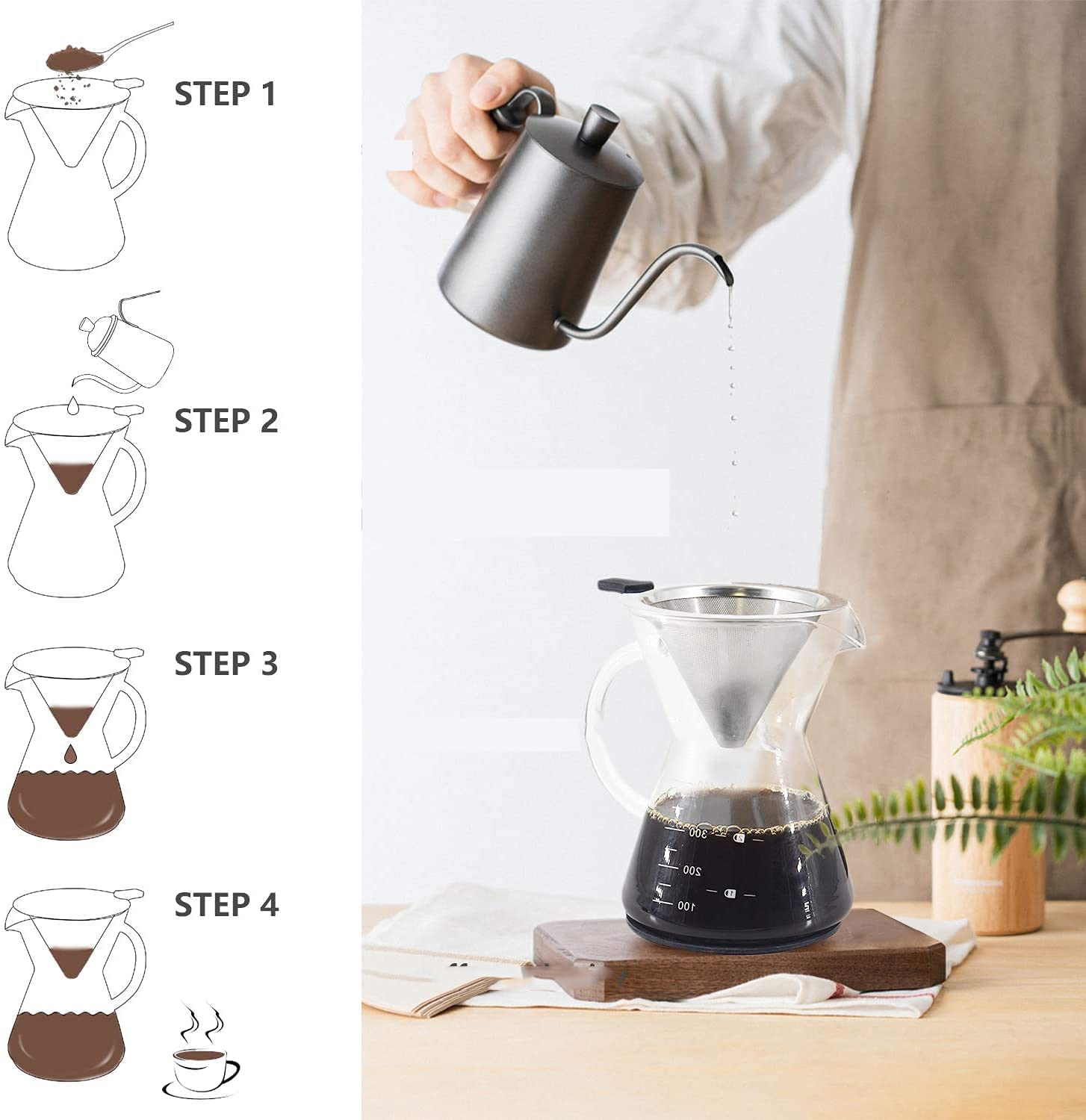 STEP 1

STEP 2

STEP 3

STEP 4

300
200
100