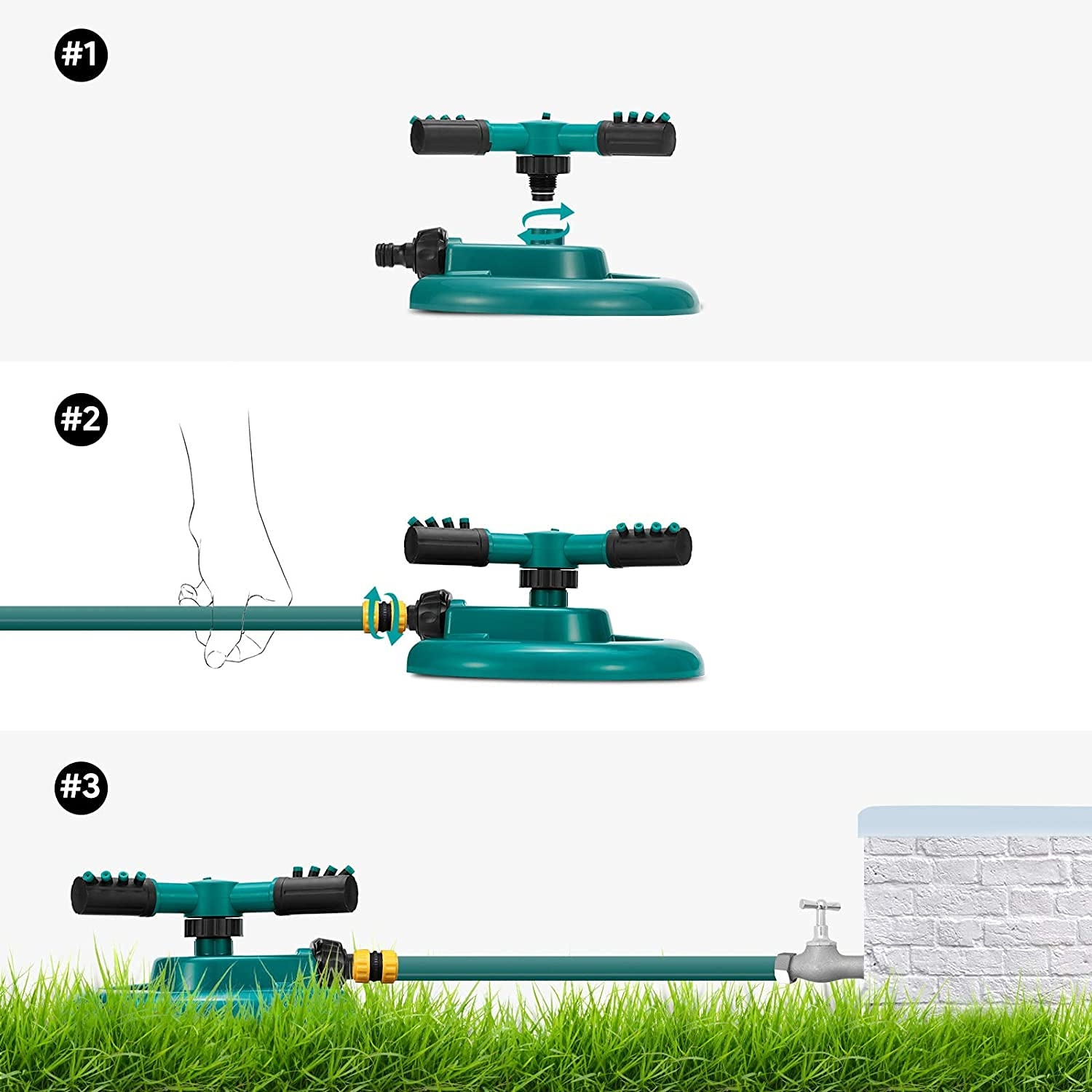 #1

#2

#3