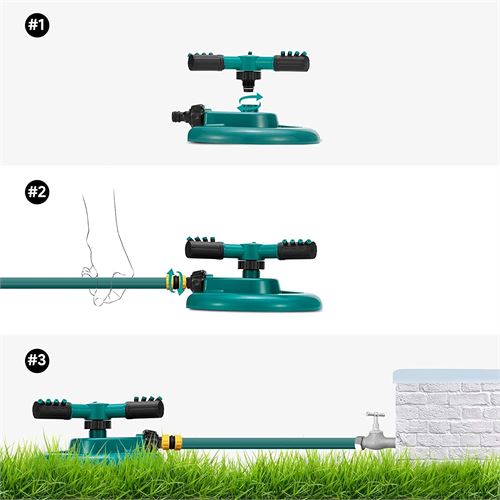 #1

#2

#3