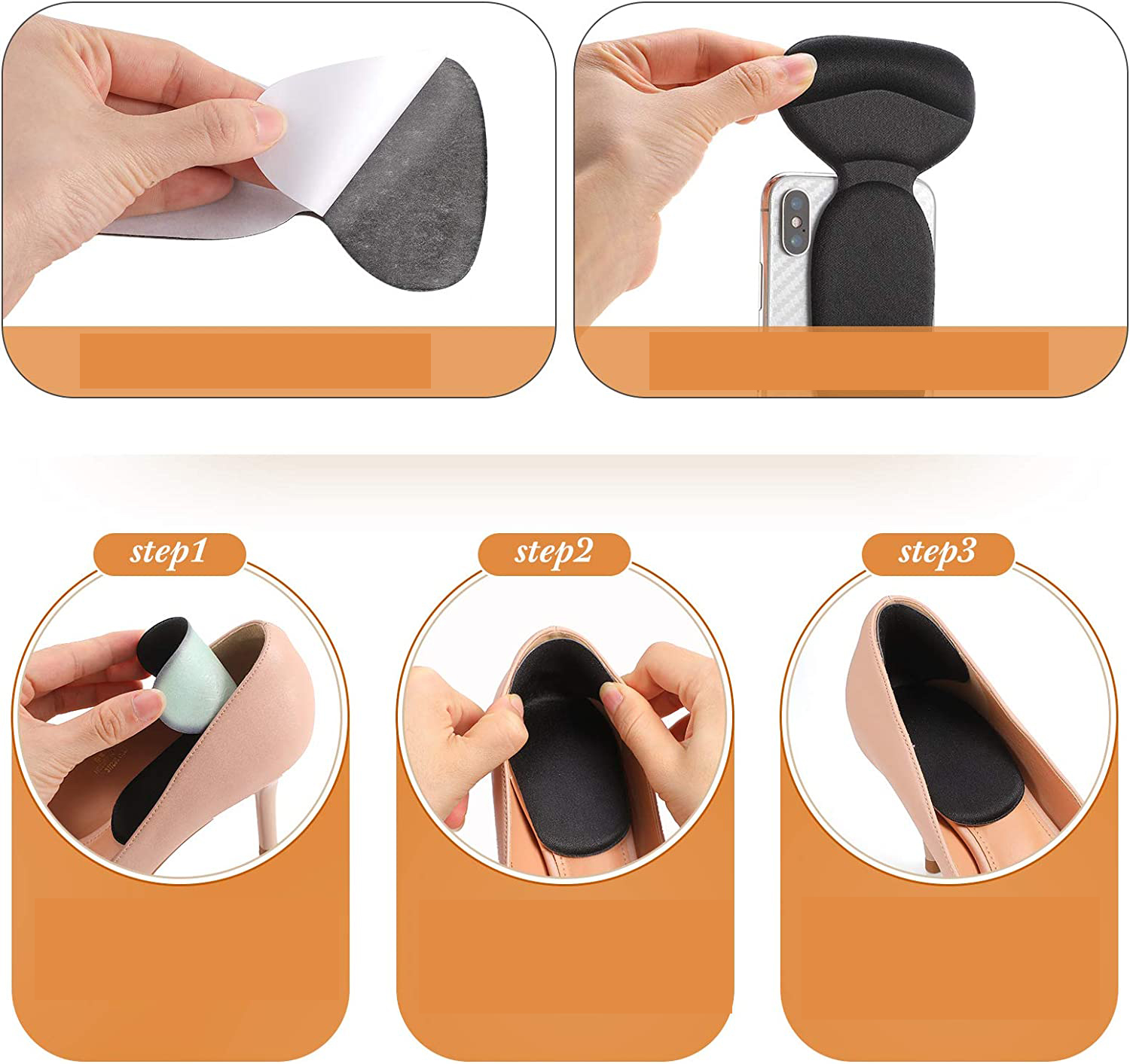 step1

step2

step3