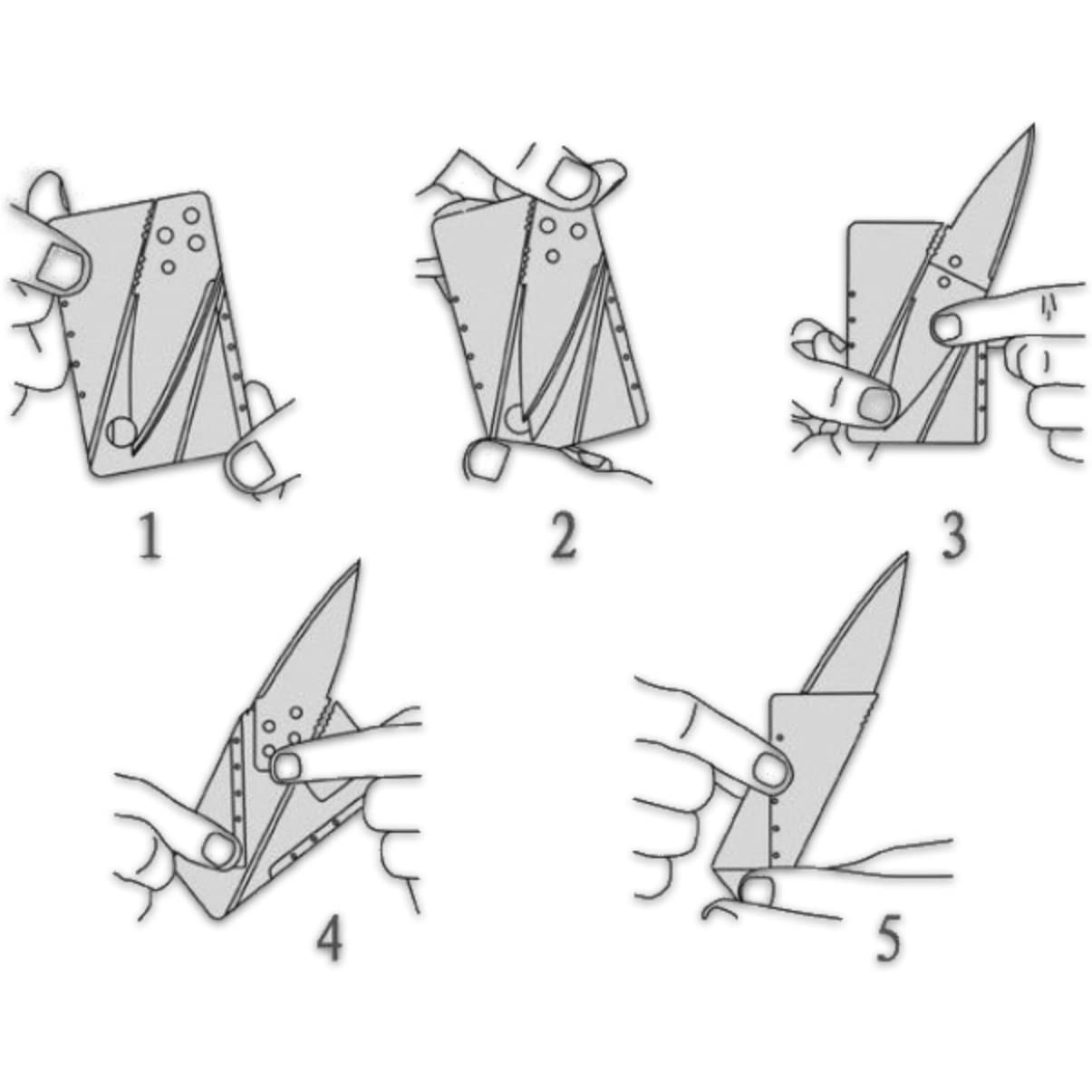 1

2

3

4

5